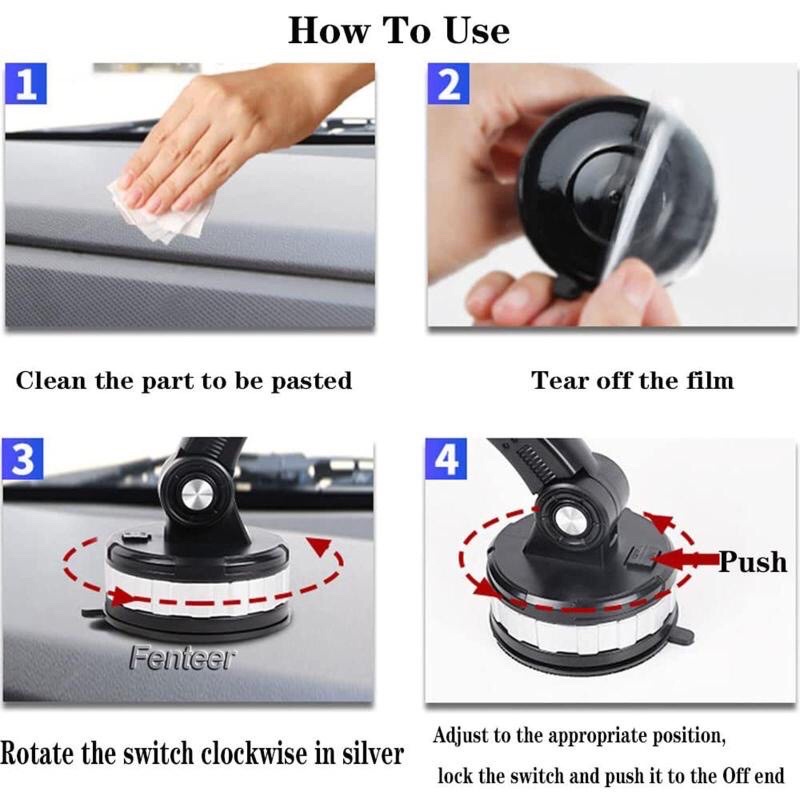 How To Use

1

2

Clean the part to be pasted

Tear off the film

3

Fenteer

4

Push

Rotate the switch clockwise in silver

Adjust to the appropriate position,
lock the switch and push it to the Off end