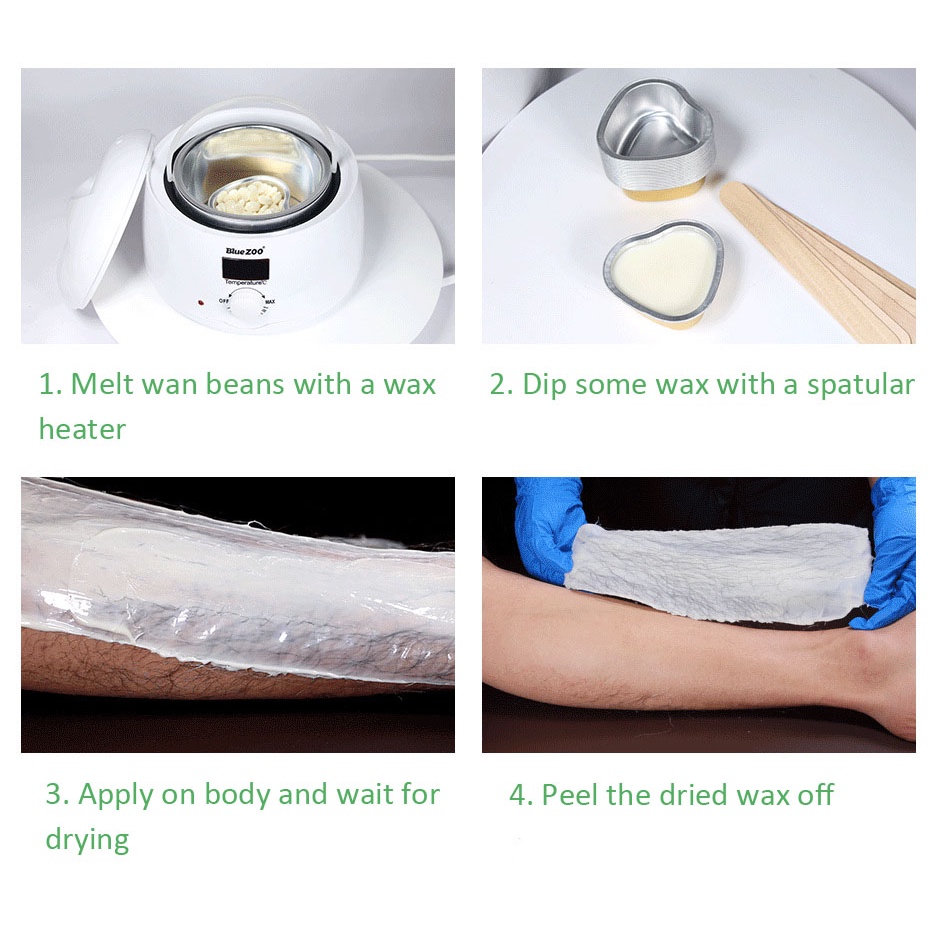 BlueZOO
Temperature℃
OFF
MAX

1. Melt wan beans with a wax heater

2. Dip some wax with a spatular

3. Apply on body and wait for drying

4. Peel the dried wax off