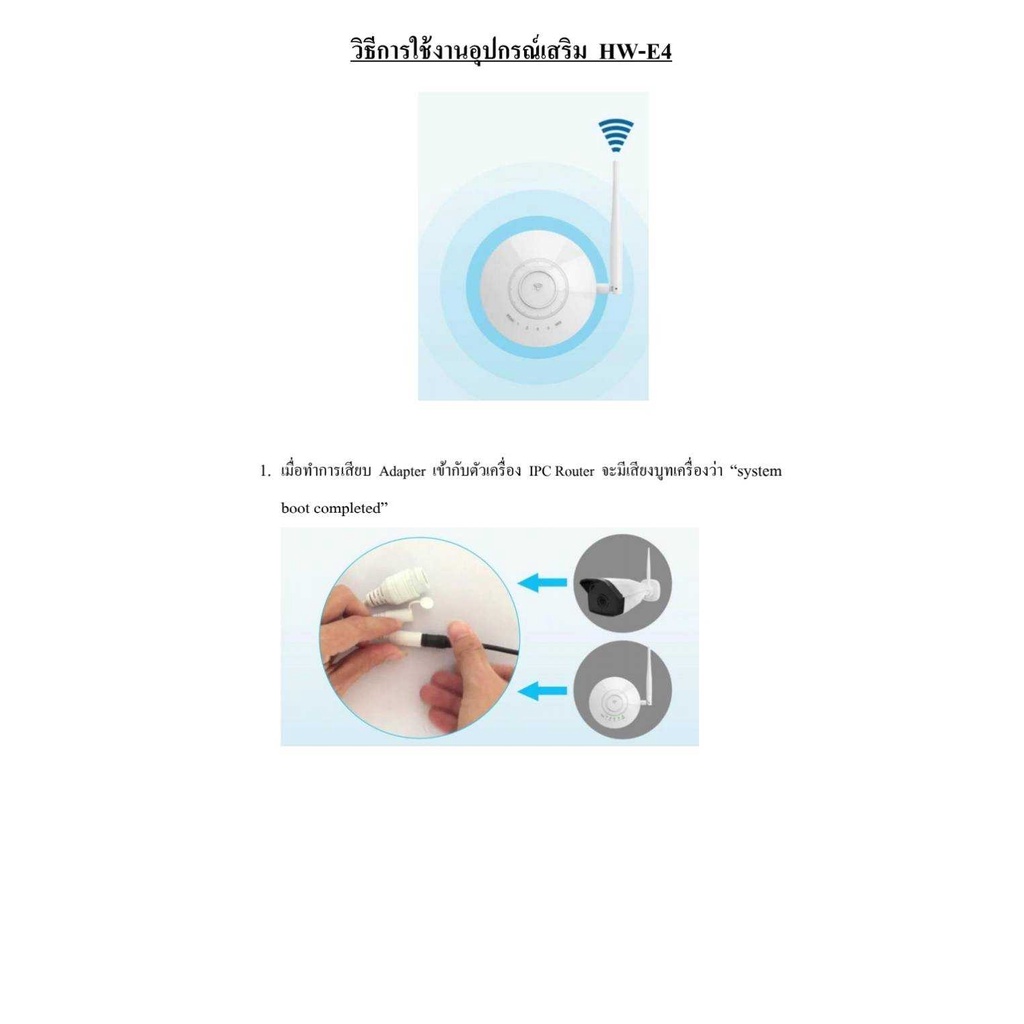 วิธีการใช้งานอุปกรณ์เสริม HW-E4

1. เมื่อทำการเสียบ Adapter เข้ากับตัวเครื่อง IPC Router จะมีเสียงบูทเครื่องว่า “system boot completed”