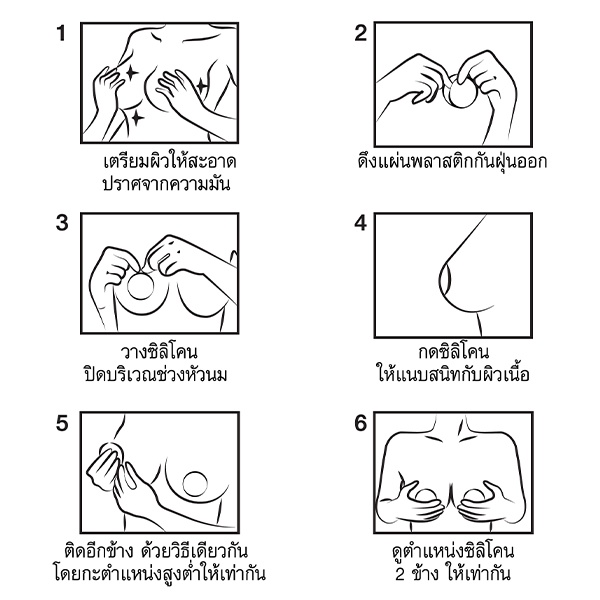 1

เตรียมผิวให้สะอาด
ปราศจากความมัน

2

ดึงแผ่นพลาสติกกันฝุ่นออก

3

วางซิลิโคน
ปิดบริเวณช่วงหัวนม

4

กดซิลิโคน
ให้แนบสนิทกับผิวเนื้อ

5

ติดอีกข้าง ด้วยวิธีเดียวกัน
โดยกะตำแหน่งสูงต่ำให้เท่ากัน

6

ดูตำแหน่งซิลิโคน
2 ข้าง ให้เท่ากัน