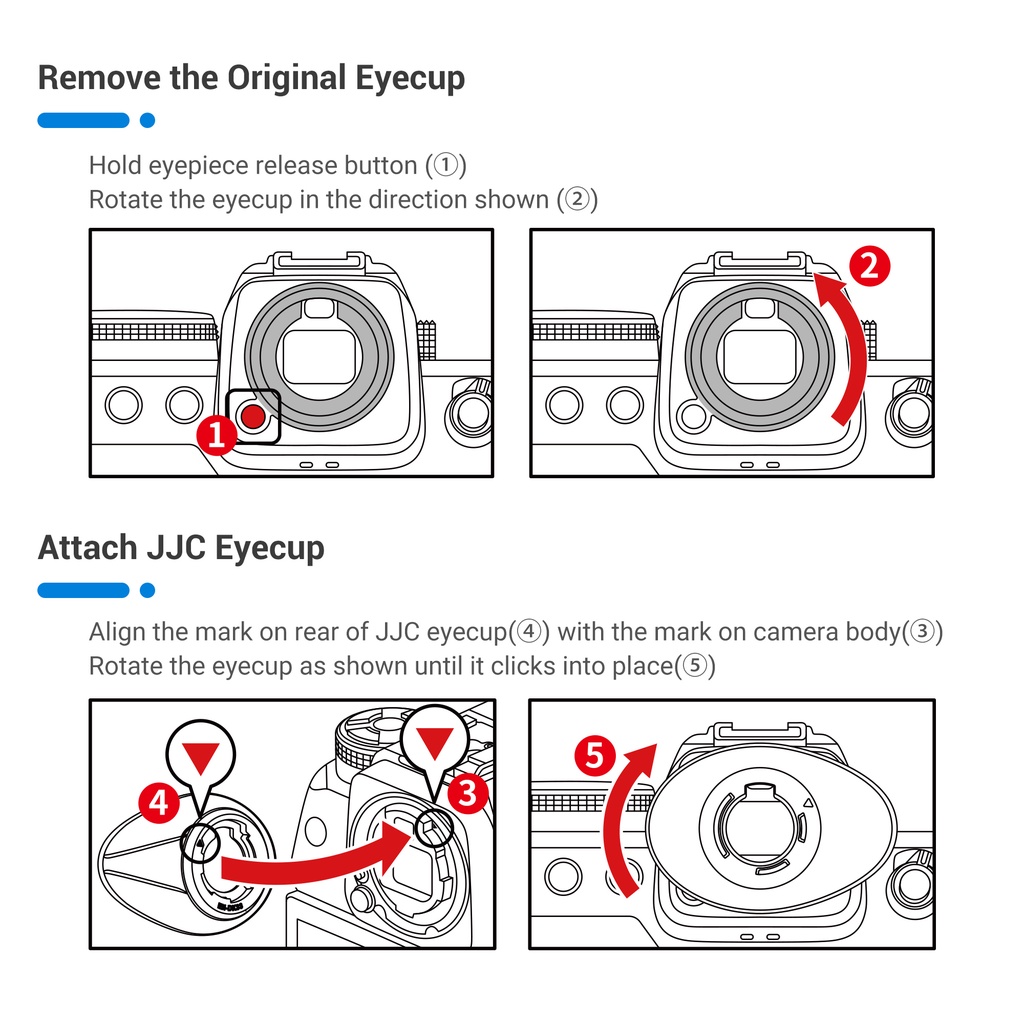 Remove the Original Eyecup

Hold eyepiece release button (①)
Rotate the eyecup in the direction shown (②)

1

2

Attach JJC Eyecup

Align the mark on rear of JJC eyecup(④) with the mark on camera body(③)
Rotate the eyecup as shown until it clicks into place(⑤)

4

3

5