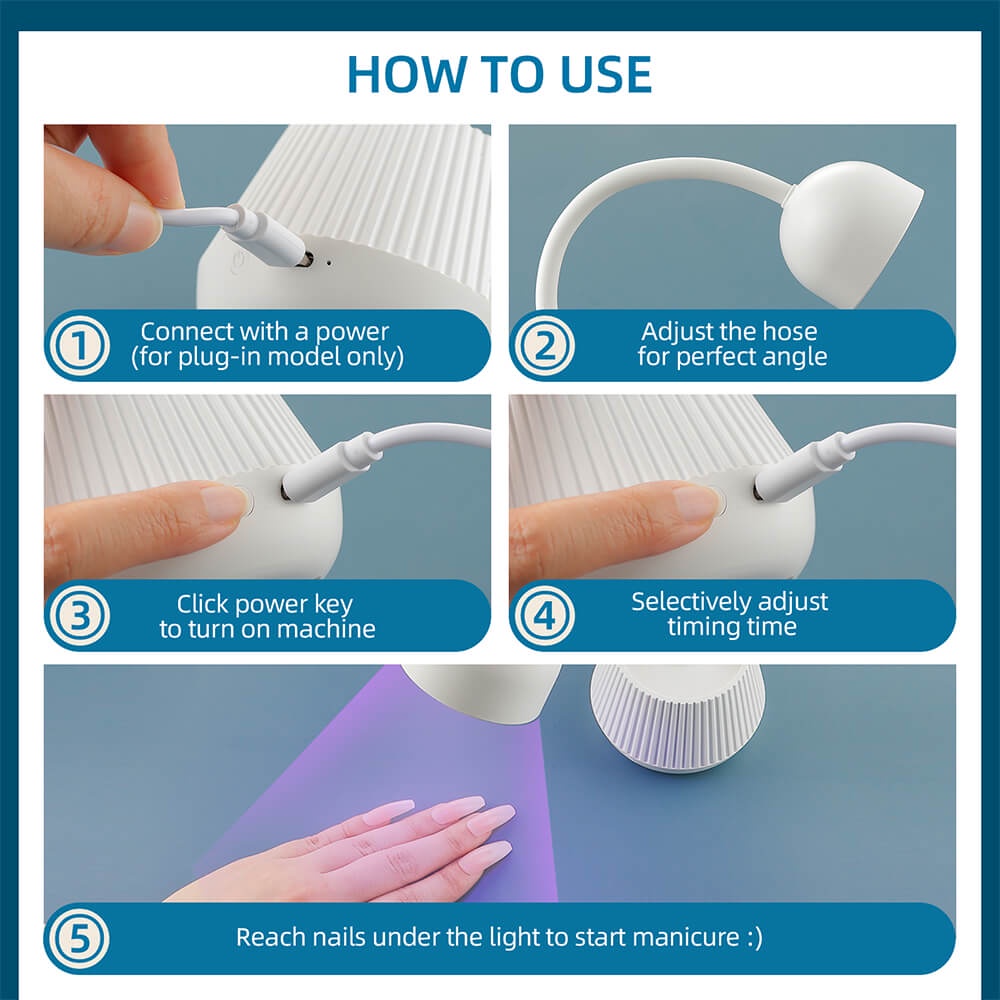 HOW TO USE

1 Connect with a power (for plug-in model only)

2 Adjust the hose for perfect angle

3 Click power key to turn on machine

4 Selectively adjust timing time

5 Reach nails under the light to start manicure :)