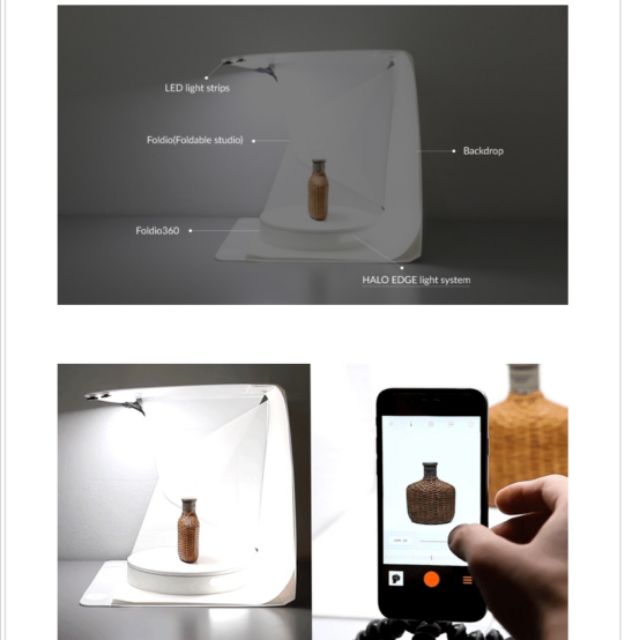 LED light strips

Foldio(Foldable studio)

Backdrop

Foldio360

HALO EDGE light system