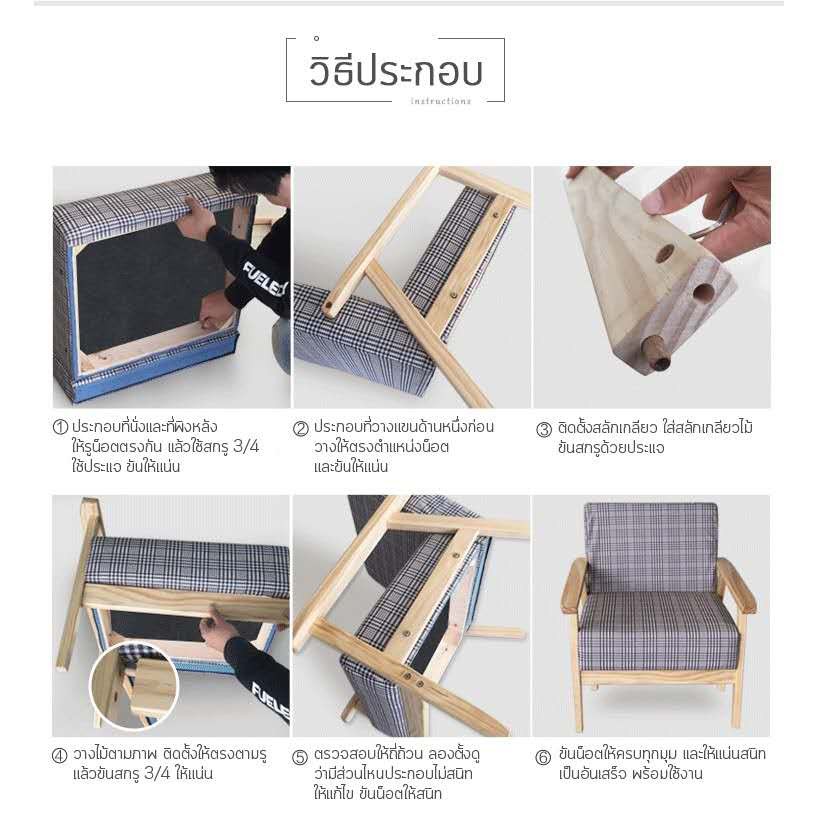 วิธีประกอบ
instructions

FUELE

① ประกอบที่นั่งและที่พิงหลัง ให้รูน็อตตรงกัน แล้วใช้สกรู 3/4 ใช้ประแจ ขันให้แน่น

② ประกอบที่วางแขนด้านหนึ่งก่อน วางให้ตรงตำแหน่งน็อต และขันให้แน่น

③ ติดตั้งสลักเกลียว ใส่สลักเกลียวไม้ ขันสกรูด้วยประแจ

FUELE

④ วางไม้ตามภาพ ติดตั้งให้ตรงตามรู แล้วขันสกรู 3/4 ให้แน่น

⑤ ตรวจสอบให้ถี่ถ้วน ลองตั้งดู ว่ามีส่วนไหนประกอบไม่สนิท ให้แก้ไข ขันน็อตให้สนิท

⑥ ขันน็อตให้ครบทุกมุม และให้แน่นสนิท เป็นอันเสร็จ พร้อมใช้งาน