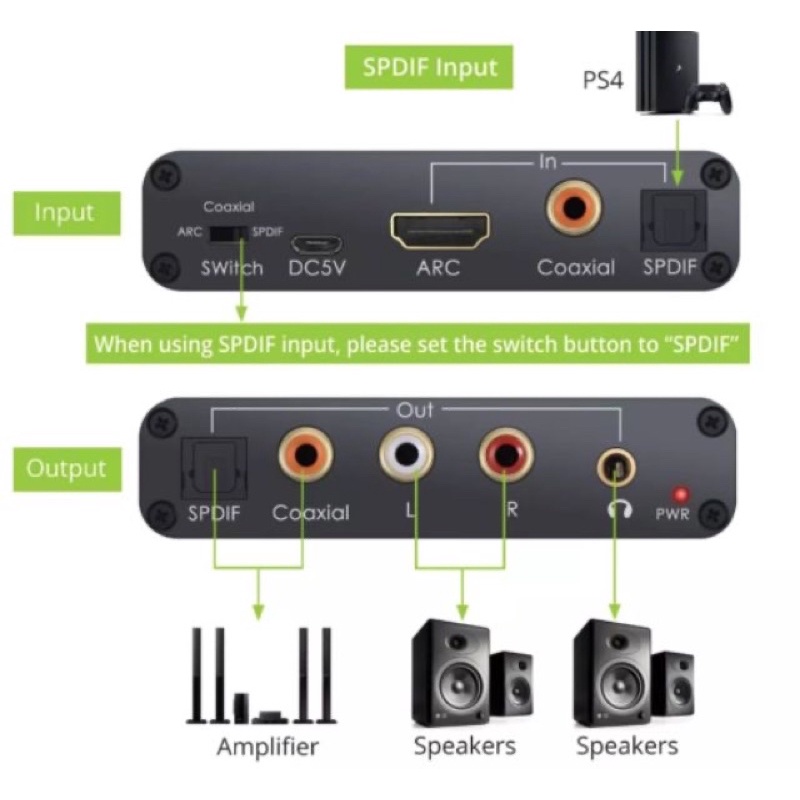 SPDIF Input

PS4

Input

In

Coaxial
ARC SPDIF
SWitch DC5V ARC Coaxial SPDIF

When using SPDIF input, please set the switch button to "SPDIF"

Output

Out

SPDIF Coaxial L R PWR

Amplifier Speakers Speakers