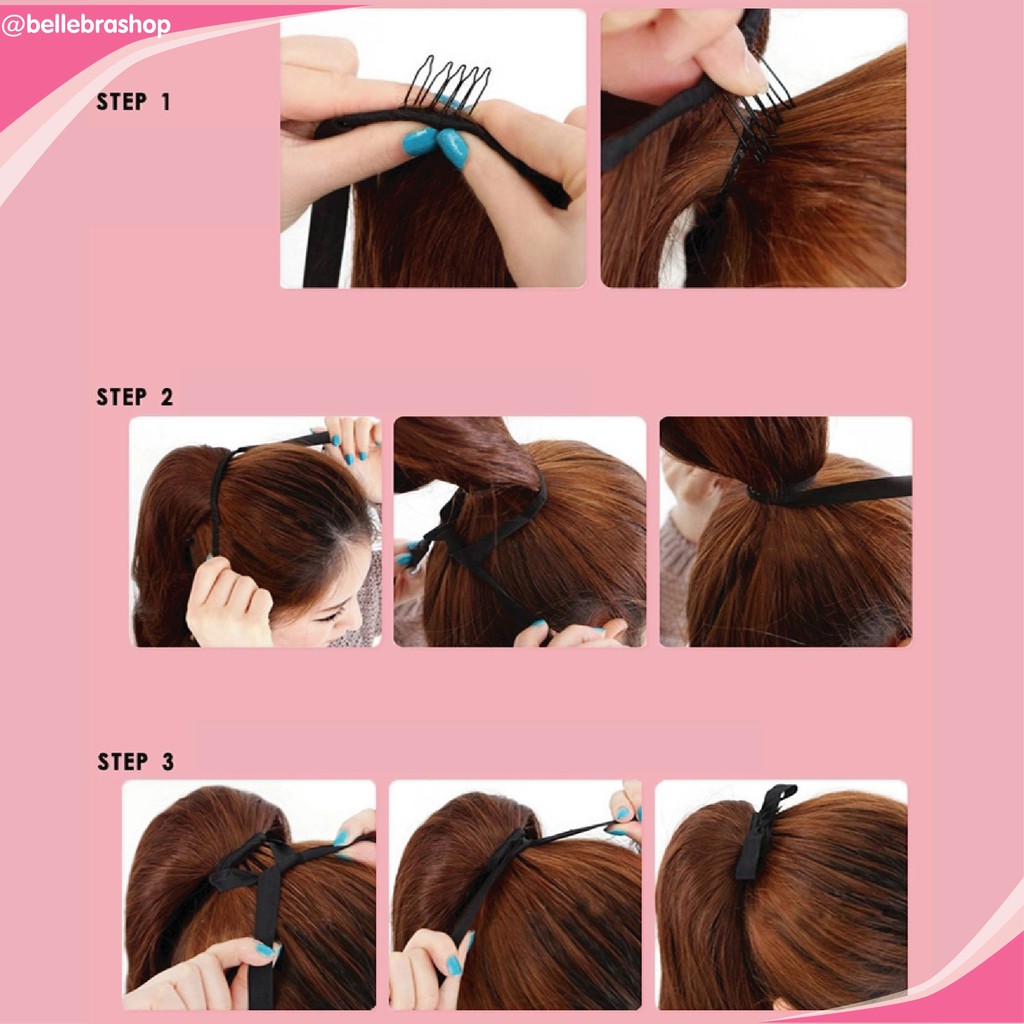 @bellebrashop

STEP 1

STEP 2

STEP 3