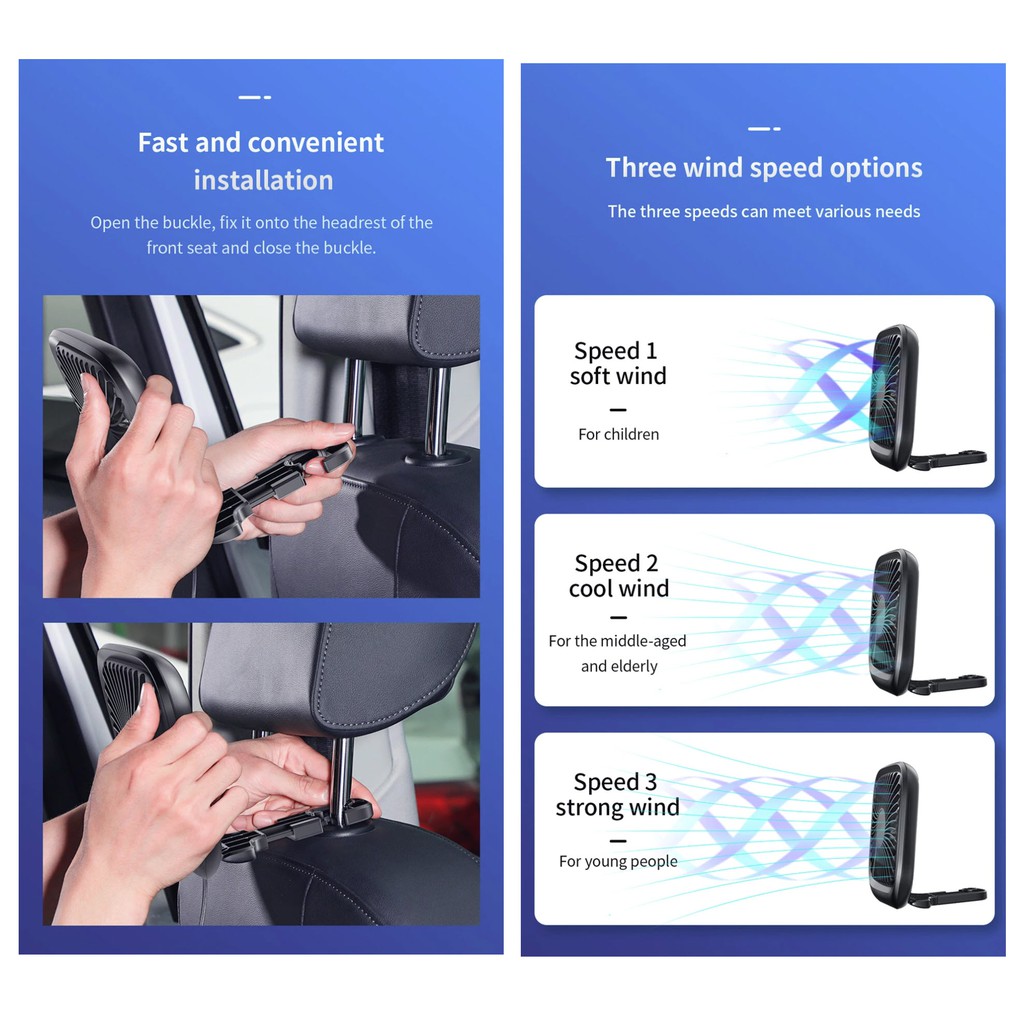 Fast and convenient installation

Open the buckle, fix it onto the headrest of the front seat and close the buckle.

Three wind speed options

The three speeds can meet various needs

Speed 1
soft wind

For children

Speed 2
cool wind

For the middle-aged and elderly

Speed 3
strong wind

For young people