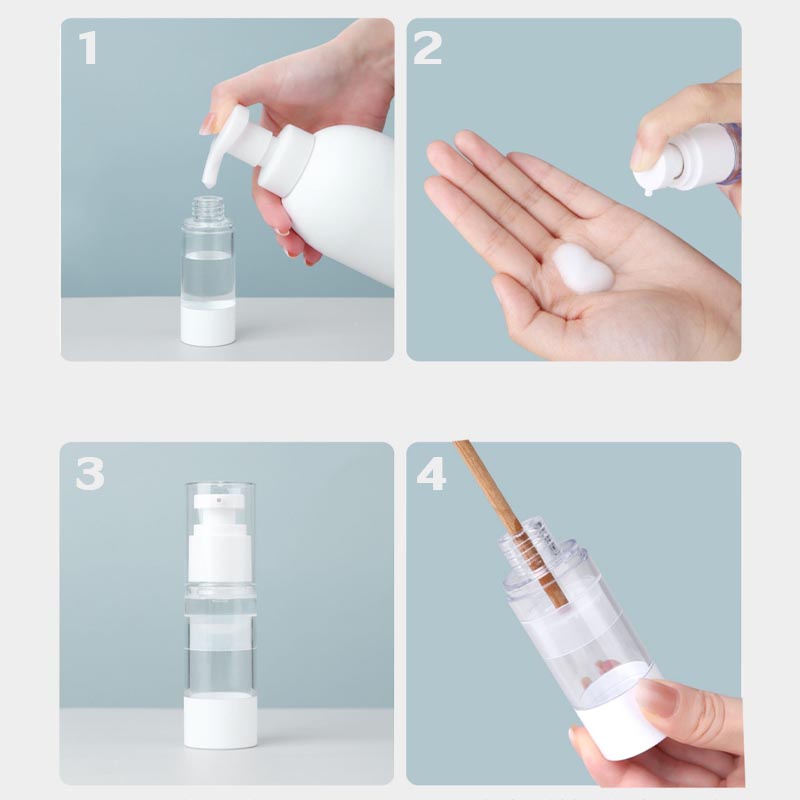 1

2

3

4