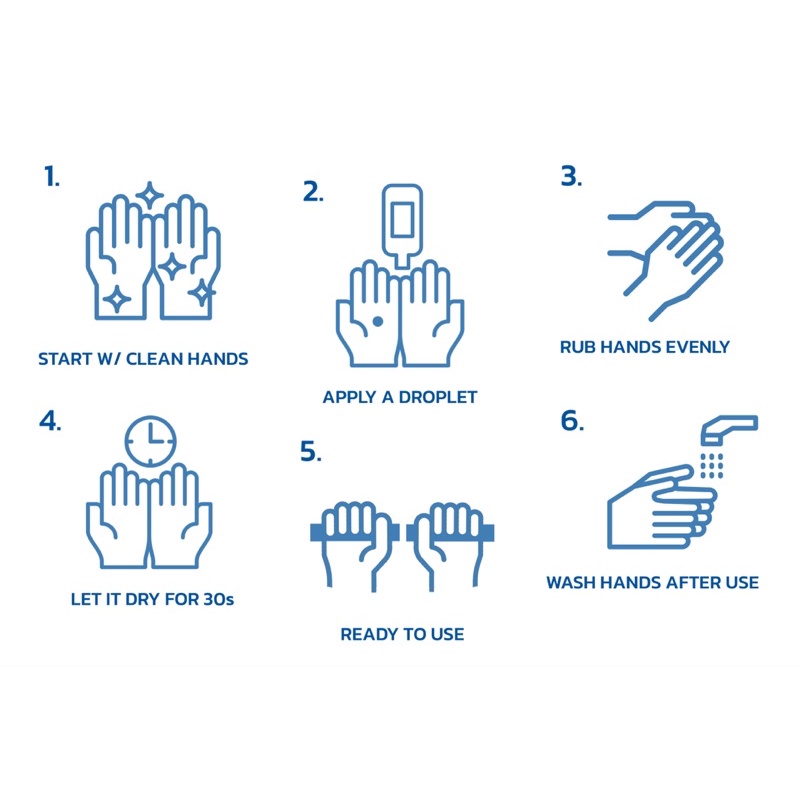 1.
START W/ CLEAN HANDS

2.
APPLY A DROPLET

3.
RUB HANDS EVENLY

4.
LET IT DRY FOR 30s

5.
READY TO USE

6.
WASH HANDS AFTER USE