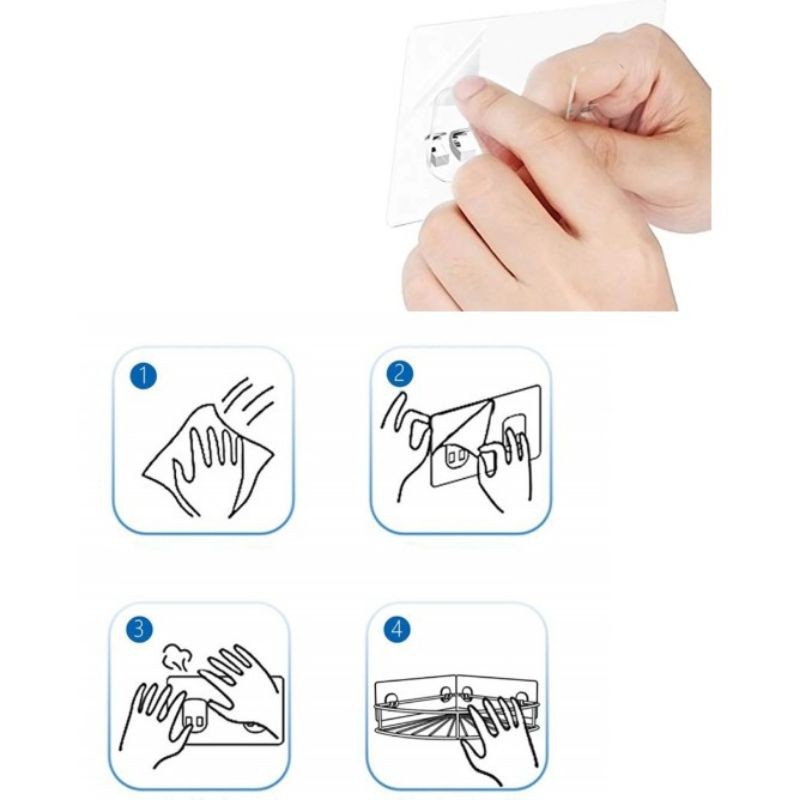 1

2

3

4