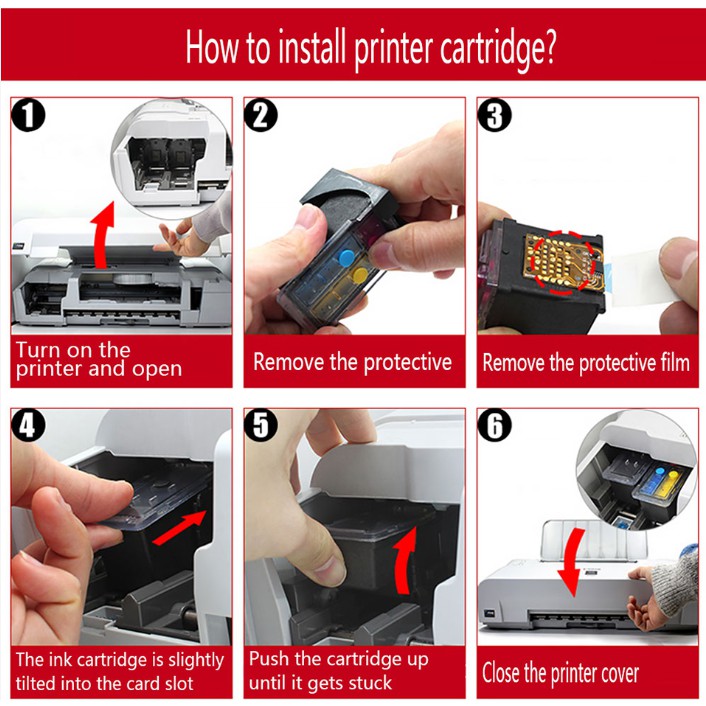 How to install printer cartridge?

1
Turn on the printer and open

2
Remove the protective

3
Remove the protective film

4
The ink cartridge is slightly tilted into the card slot

5
Push the cartridge up until it gets stuck

6
Close the printer cover