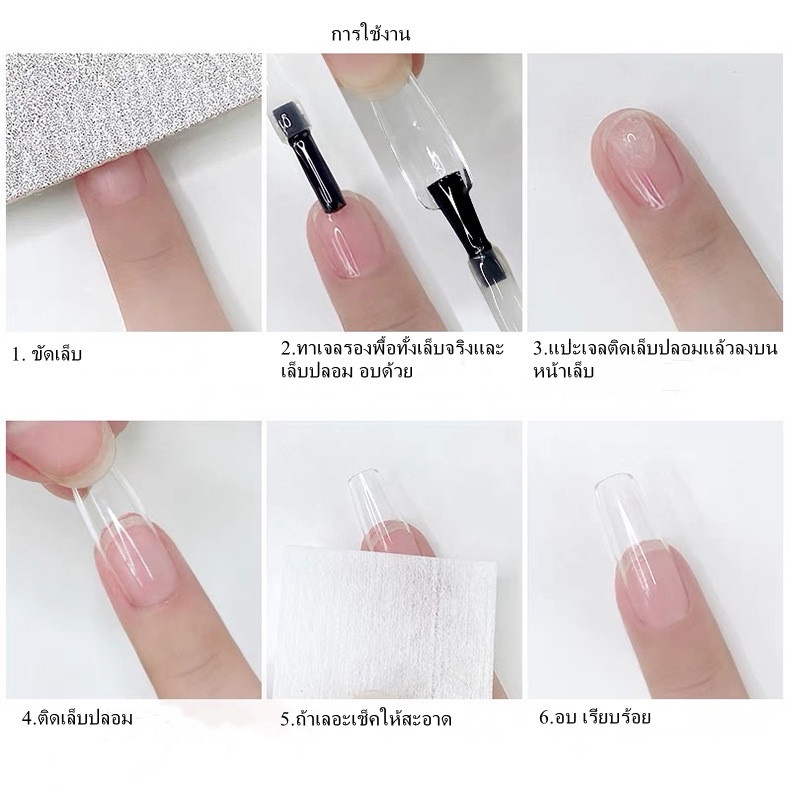 การใช้งาน

1. ขัดเล็บ

2.ทาเจลรองพื้อทั้งเล็บจริงและเล็บปลอม อบด้วย

3.แปะเจลติดเล็บปลอมแล้วลงบนหน้าเล็บ

4.ติดเล็บปลอม

5.ถ้าเลอะเช็คให้สะอาด

6.อบ เรียบร้อย