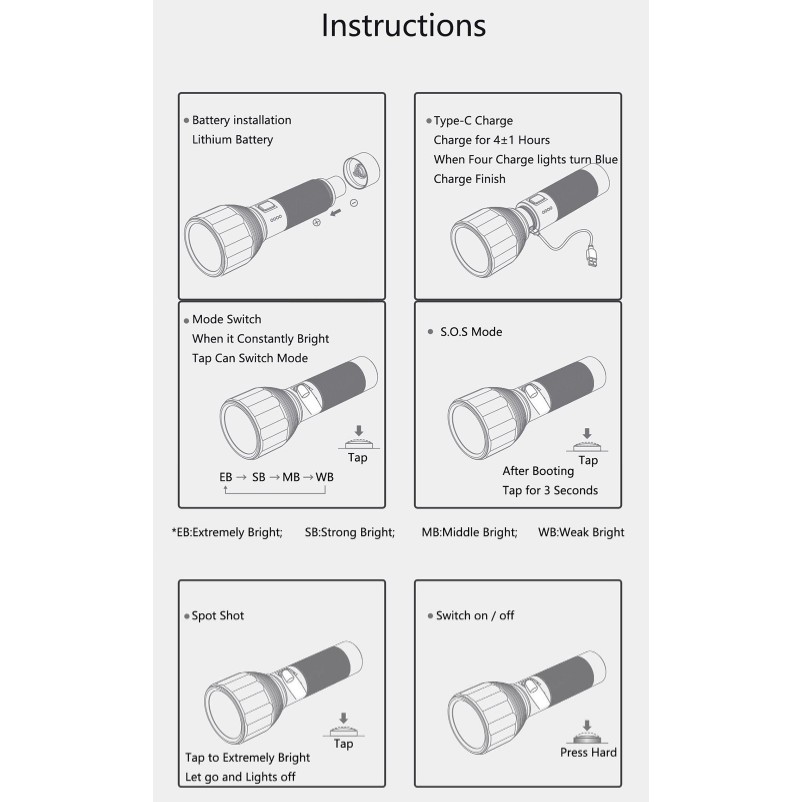 Instructions

• Battery installation
Lithium Battery

⊕ ⊖

• Type-C Charge
Charge for 4±1 Hours
When Four Charge lights turn Blue
Charge Finish

• Mode Switch
When it Constantly Bright
Tap Can Switch Mode

Tap

EB → SB → MB → WB

• S.O.S Mode

Tap

After Booting
Tap for 3 Seconds

*EB:Extremely Bright; SB:Strong Bright; MB:Middle Bright; WB:Weak Bright

• Spot Shot

Tap

Tap to Extremely Bright
Let go and Lights off

• Switch on / off

Press Hard