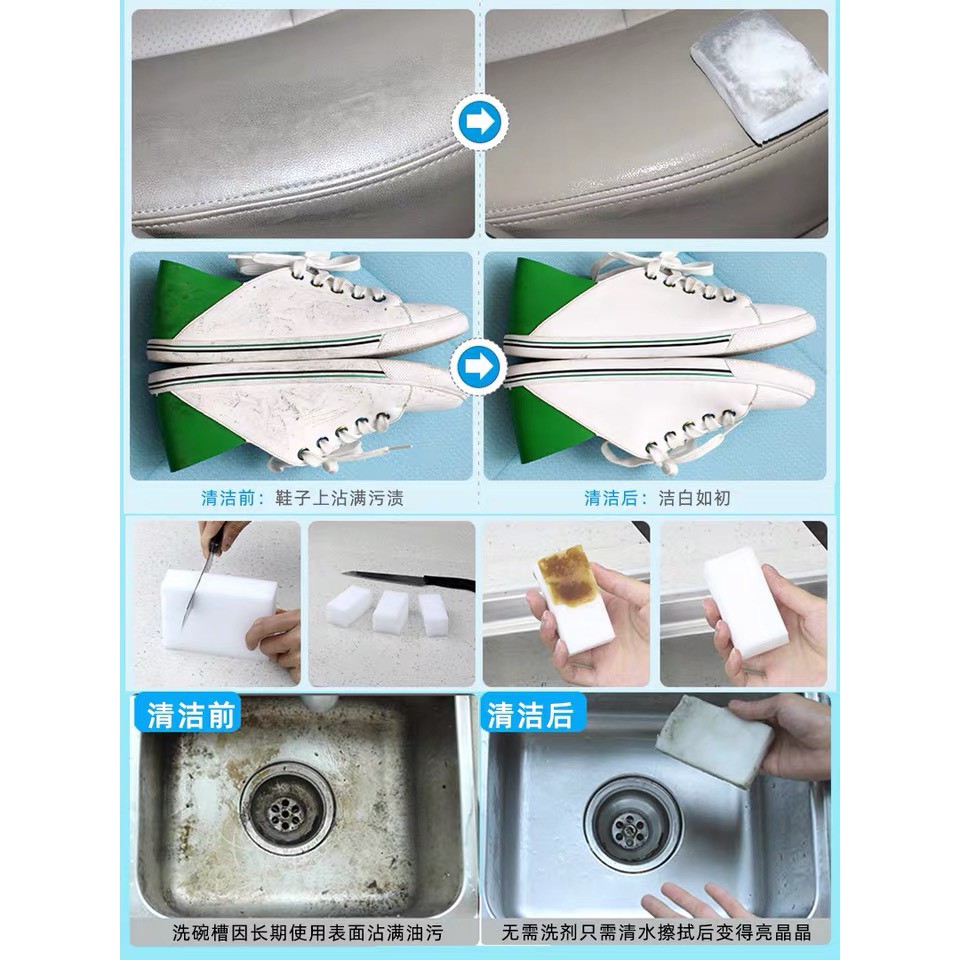 清洁前：鞋子上沾满污渍

清洁后：洁白如初

清洁前

清洁后

洗碗槽因长期使用表面沾满油污

无需洗剂只需清水擦拭后变得亮晶晶