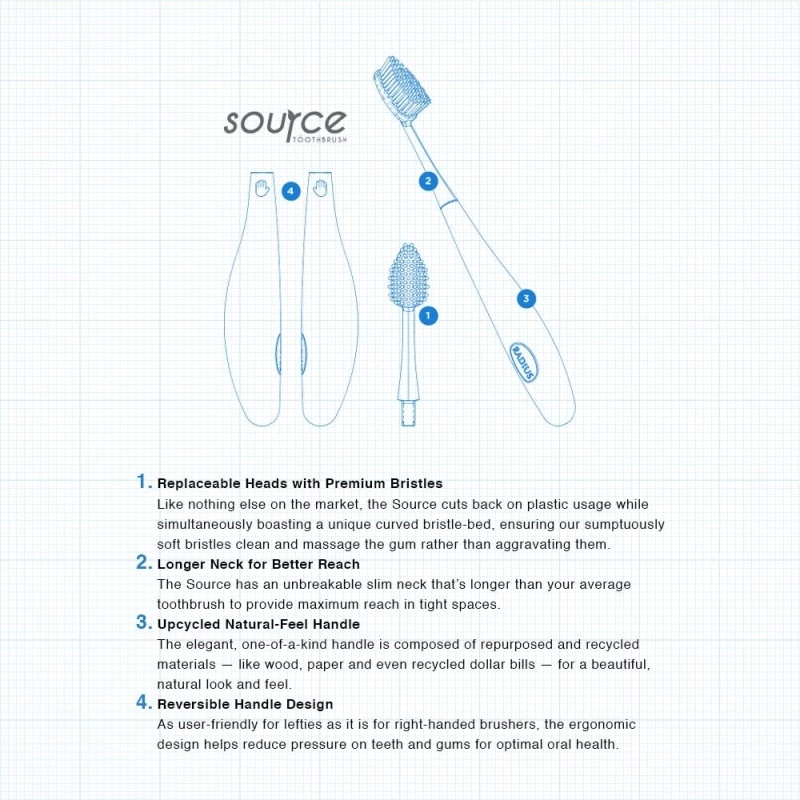 source
TOOTHBRUSH

4

2

1

3

RADIUS

1. Replaceable Heads with Premium Bristles
Like nothing else on the market, the Source cuts back on plastic usage while simultaneously boasting a unique curved bristle-bed, ensuring our sumptuously soft bristles clean and massage the gum rather than aggravating them.

2. Longer Neck for Better Reach
The Source has an unbreakable slim neck that's longer than your average toothbrush to provide maximum reach in tight spaces.

3. Upcycled Natural-Feel Handle
The elegant, one-of-a-kind handle is composed of repurposed and recycled materials — like wood, paper and even recycled dollar bills — for a beautiful, natural look and feel.

4. Reversible Handle Design
As user-friendly for lefties as it is for right-handed brushers, the ergonomic design helps reduce pressure on teeth and gums for optimal oral health.