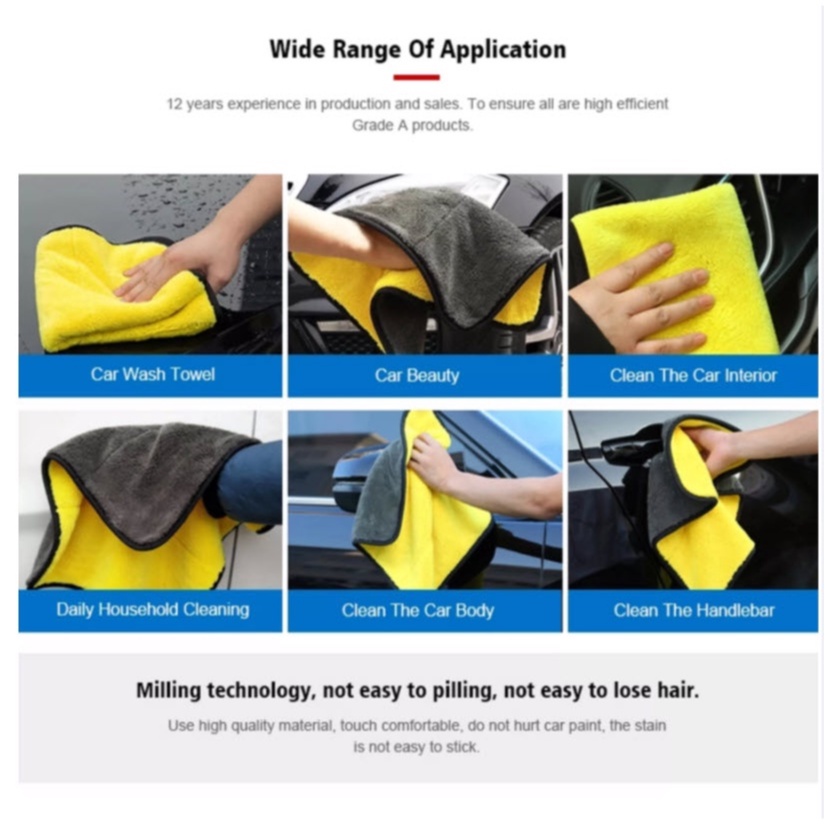 Wide Range Of Application

12 years experience in production and sales. To ensure all are high efficient Grade A products.

Car Wash Towel

Car Beauty

Clean The Car Interior

Daily Household Cleaning

Clean The Car Body

Clean The Handlebar

Milling technology, not easy to pilling, not easy to lose hair.

Use high quality material, touch comfortable, do not hurt car paint, the stain is not easy to stick.