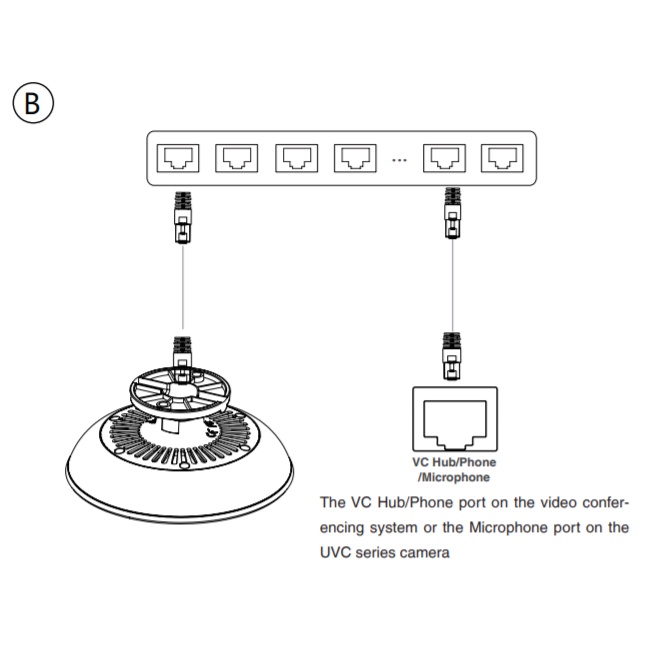 B

...

VC Hub/Phone /Microphone

The VC Hub/Phone port on the video conferencing system or the Microphone port on the UVC series camera