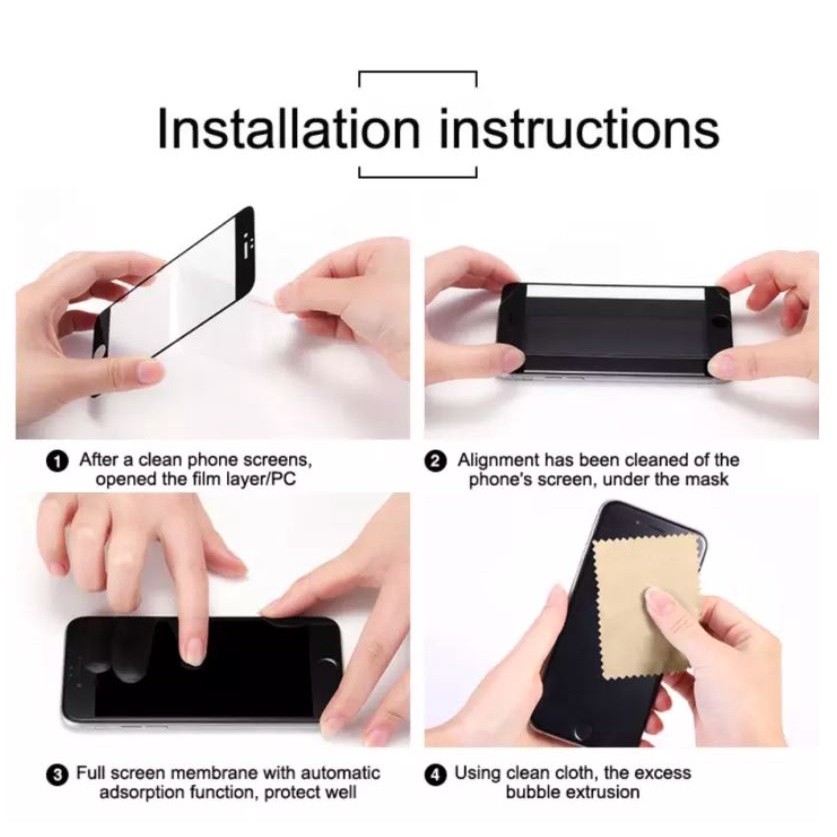 Installation instructions

1 After a clean phone screens, opened the film layer/PC

2 Alignment has been cleaned of the phone's screen, under the mask

3 Full screen membrane with automatic adsorption function, protect well

4 Using clean cloth, the excess bubble extrusion