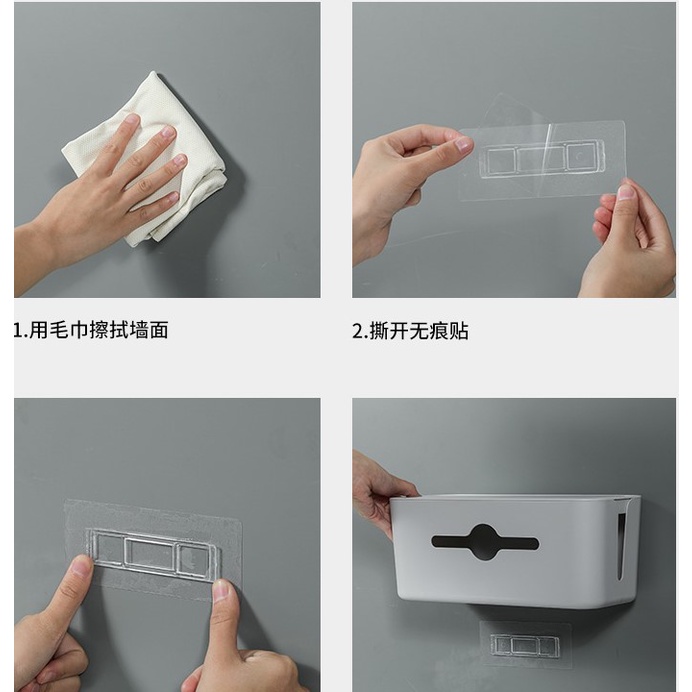 1.用毛巾擦拭墙面

2.撕开无痕贴