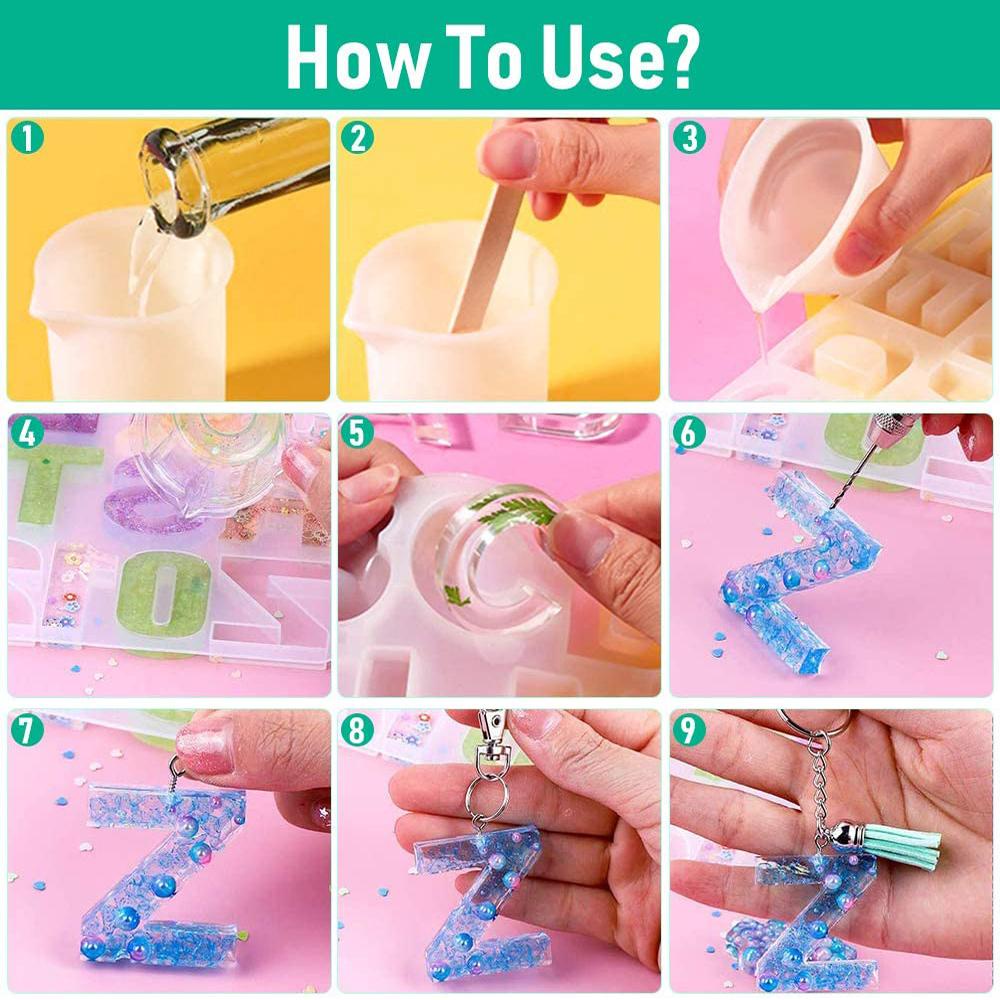 How To Use?

1

2

3

4

5

6

7

8

9