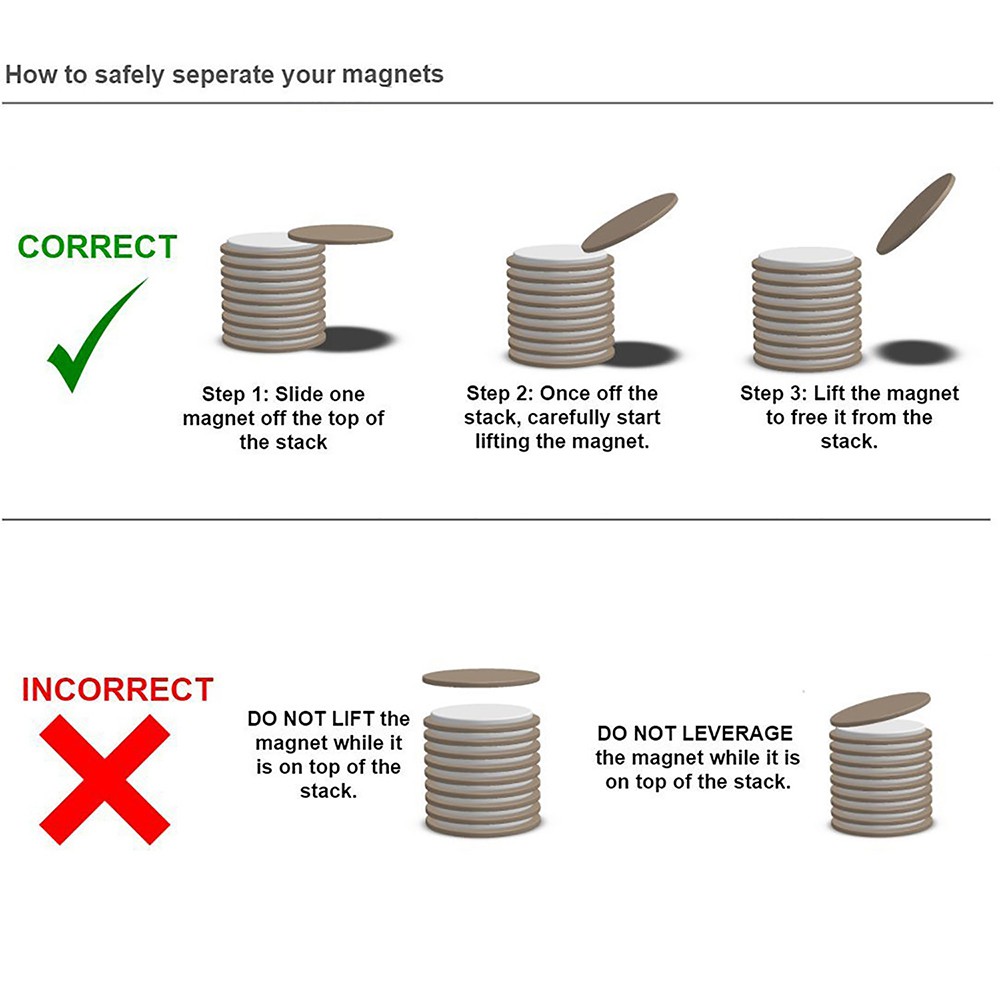 How to safely seperate your magnets

CORRECT

Step 1: Slide one magnet off the top of the stack

Step 2: Once off the stack, carefully start lifting the magnet.

Step 3: Lift the magnet to free it from the stack.

INCORRECT

DO NOT LIFT the magnet while it is on top of the stack.

DO NOT LEVERAGE the magnet while it is on top of the stack.