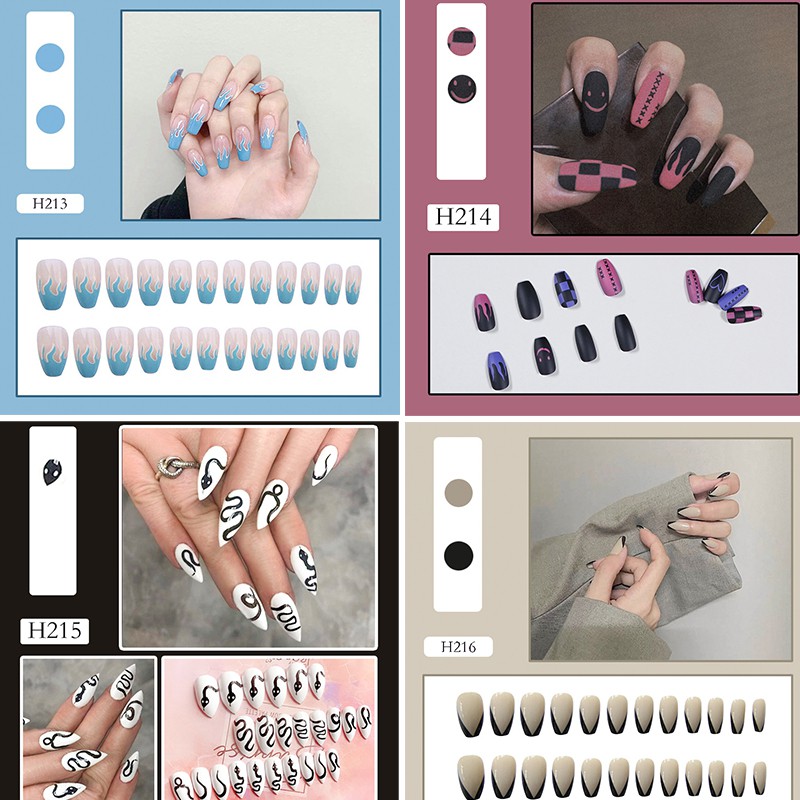 H213

H214

H215

H216