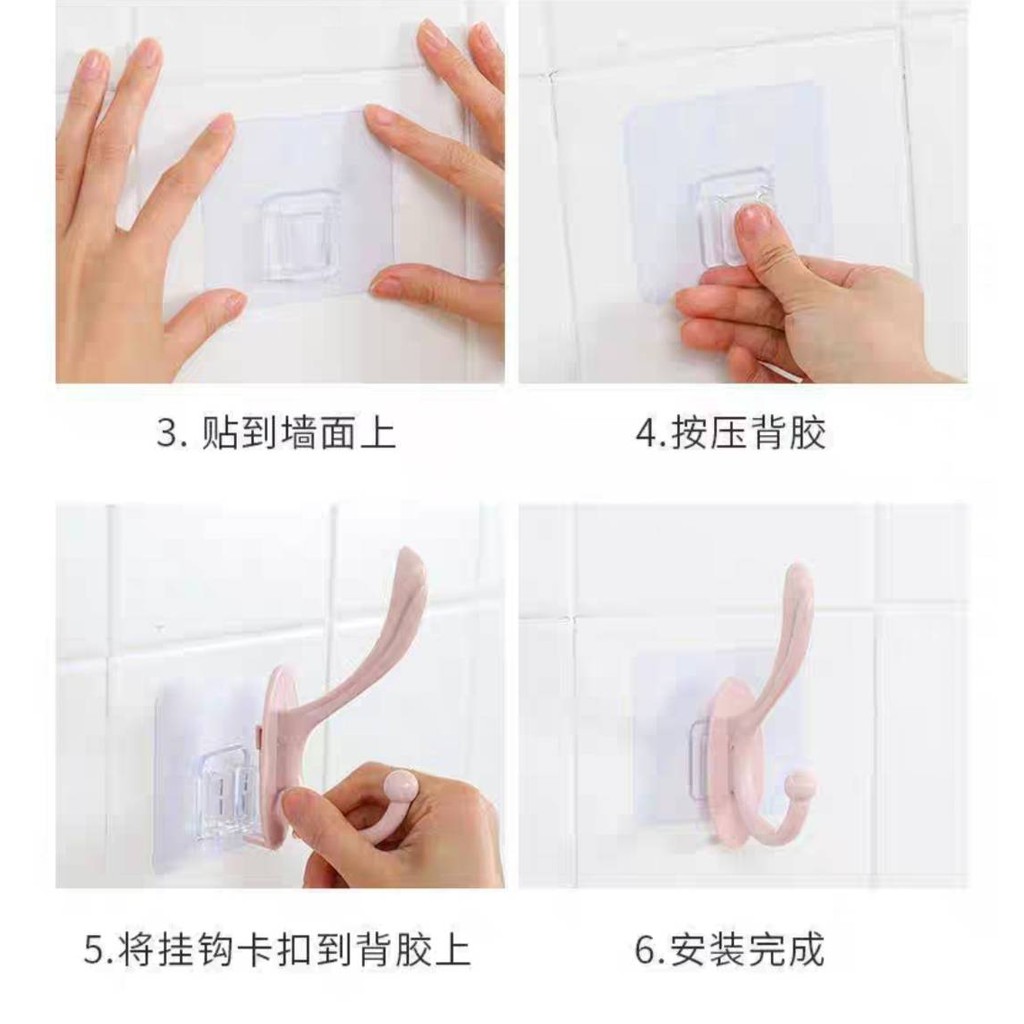 3. 贴到墙面上

4.按压背胶

5.将挂钩卡扣到背胶上

6.安装完成