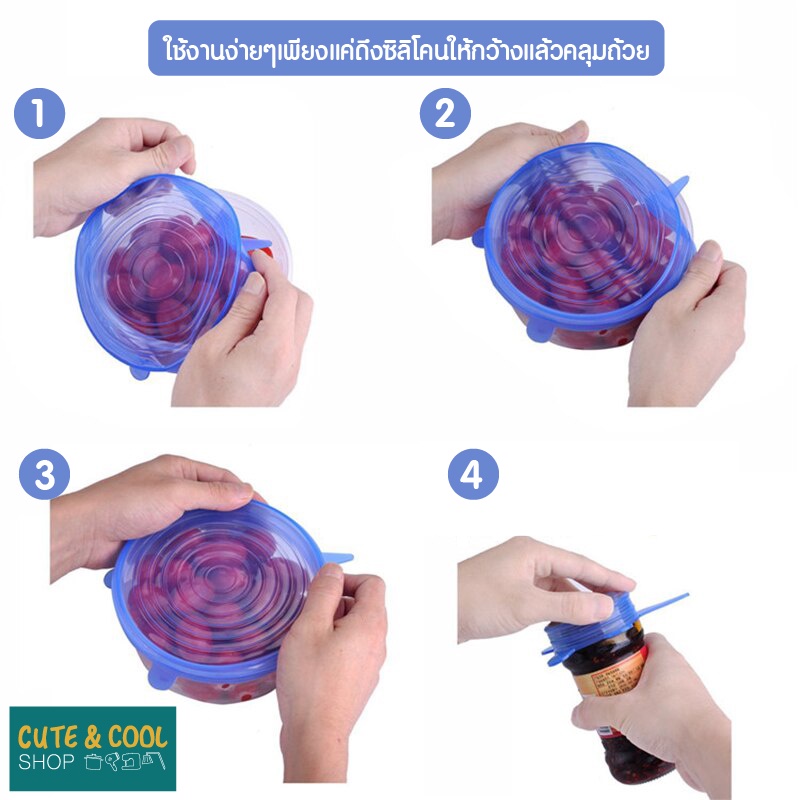 ใช้งานง่ายๆเพียงแค่ดึงซิลิโคนให้กว้างแล้วคลุมถ้วย

1

2

3

4

CUTE & COOL
SHOP