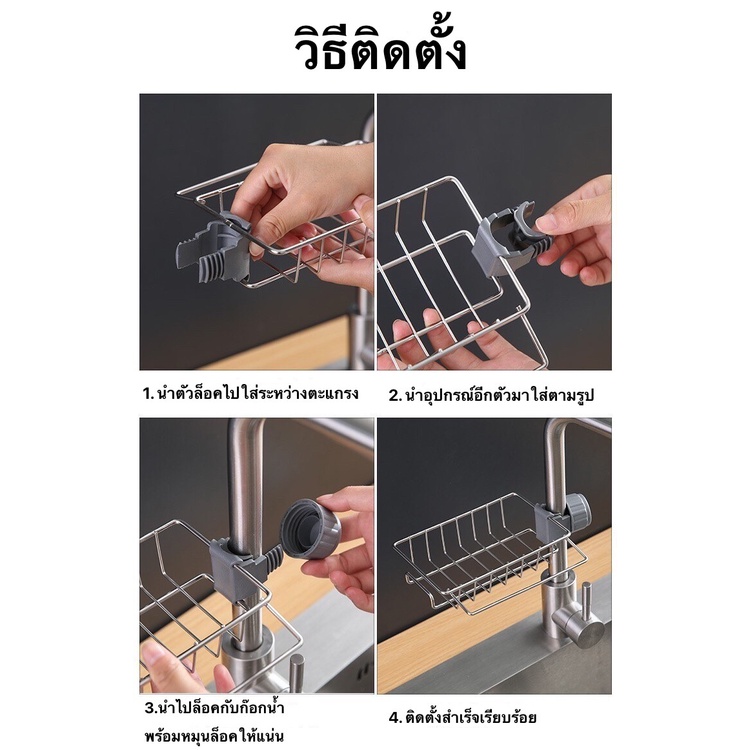 วิธีติดตั้ง

1. นำตัวล็อคไปใส่ระหว่างตะแกรง

2. นำอุปกรณ์อีกตัวมาใส่ตามรูป

3.นำไปล็อคกับก๊อกน้ำ พร้อมหมุนล็อคให้แน่น

4. ติดตั้งสำเร็จเรียบร้อย