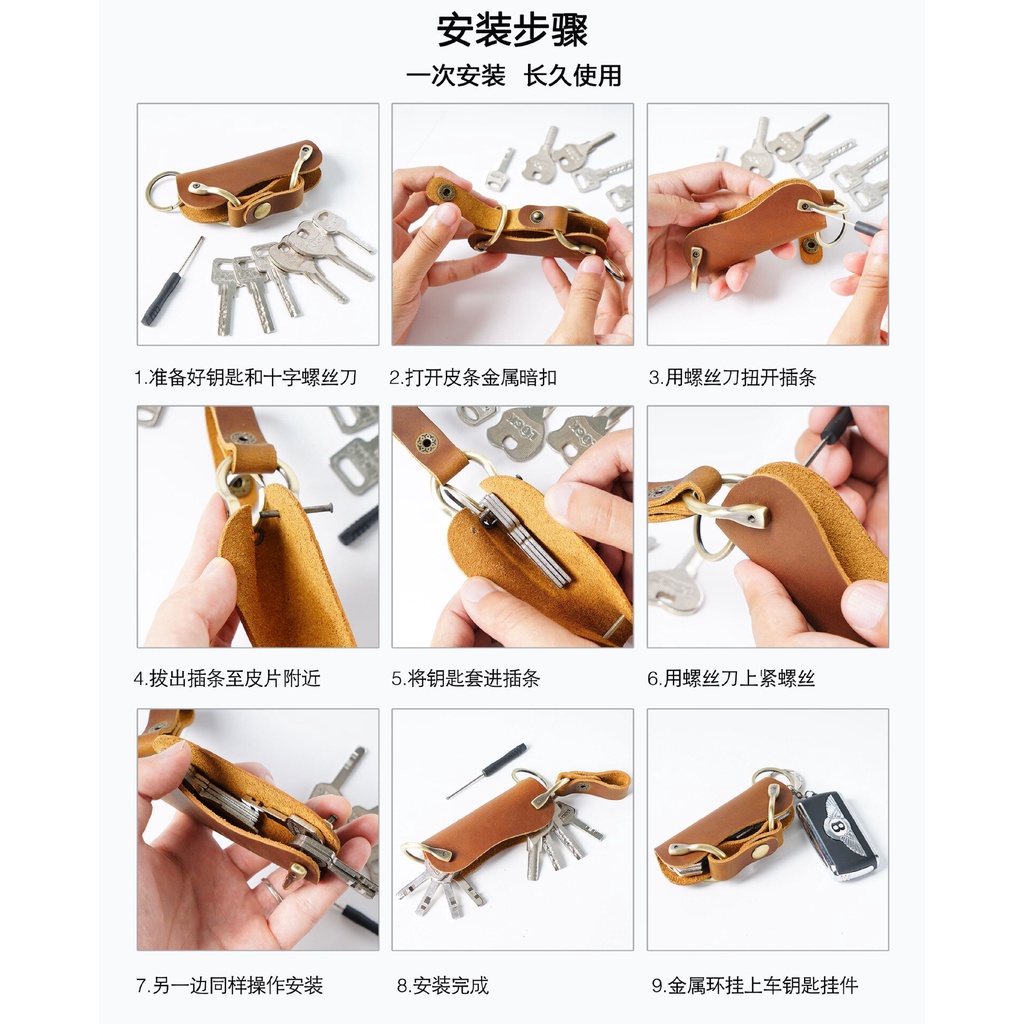 安装步骤

一次安装 长久使用

1.准备好钥匙和十字螺丝刀

2.打开皮条金属暗扣

3.用螺丝刀扭开插条

4.拔出插条至皮片附近

5.将钥匙套进插条

6.用螺丝刀上紧螺丝

7.另一边同样操作安装

8.安装完成

9.金属环挂上车钥匙挂件