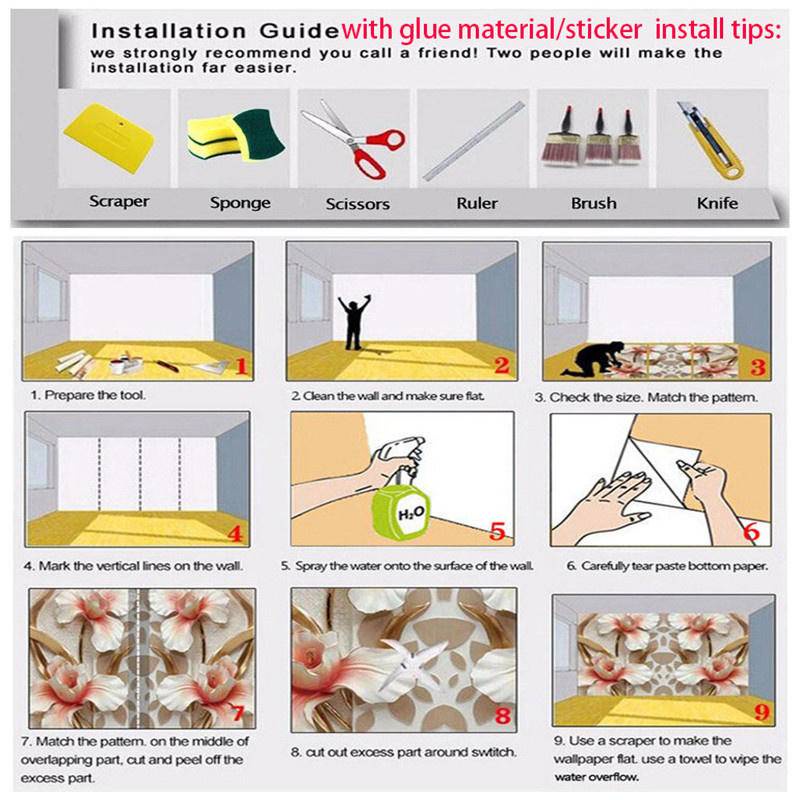 Installation Guide with glue material/sticker install tips:
we strongly recommend you call a friend! Two people will make the installation far easier.

Scraper
Sponge
Scissors
Ruler
Brush
Knife

1
1. Prepare the tool.

2
2. Clean the wall and make sure flat.

3
3. Check the size. Match the pattern.

4
4. Mark the vertical lines on the wall.

$H_2O$
5
5. Spray the water onto the surface of the wall.

6
6. Carefully tear paste bottom paper.

7
7. Match the pattern. on the middle of overlapping part, cut and peel off the excess part.

8
8. cut out excess part around swtitch.

9
9. Use a scraper to make the wallpaper flat. use a towel to wipe the water overflow.