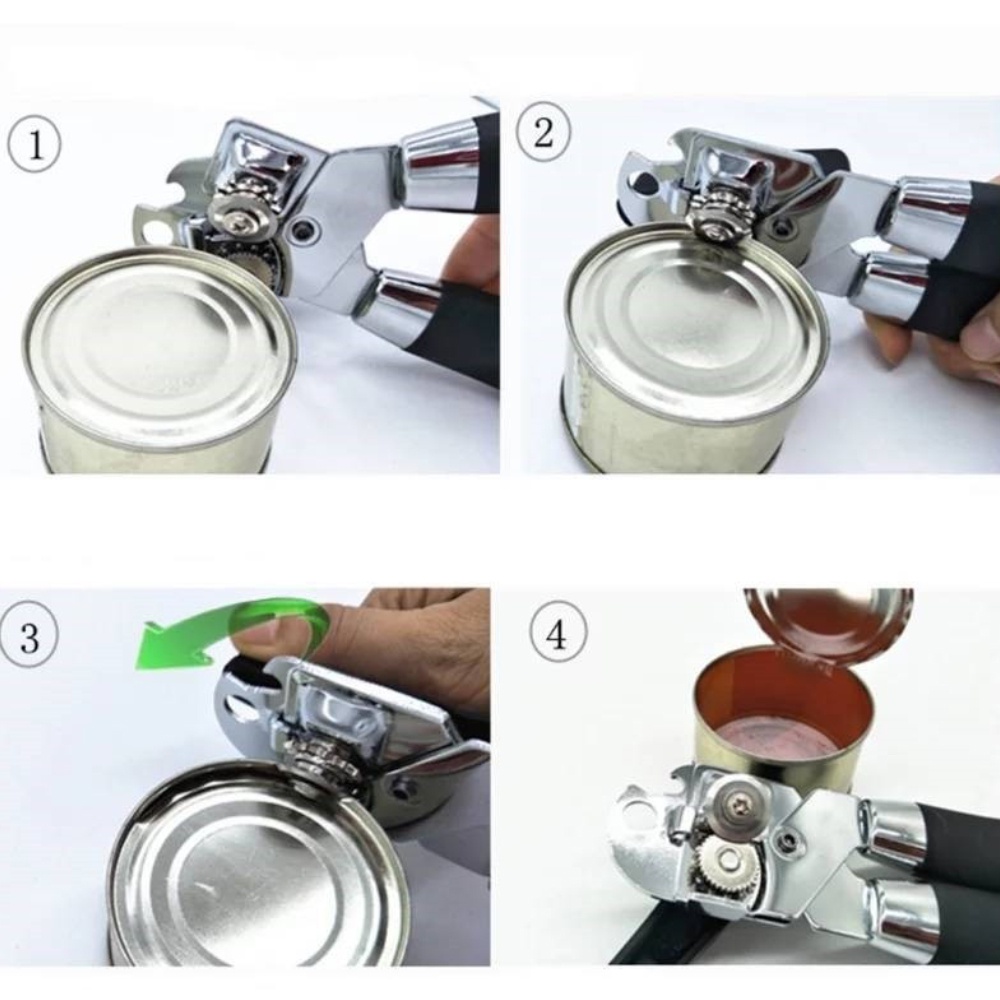 1

2

3

4