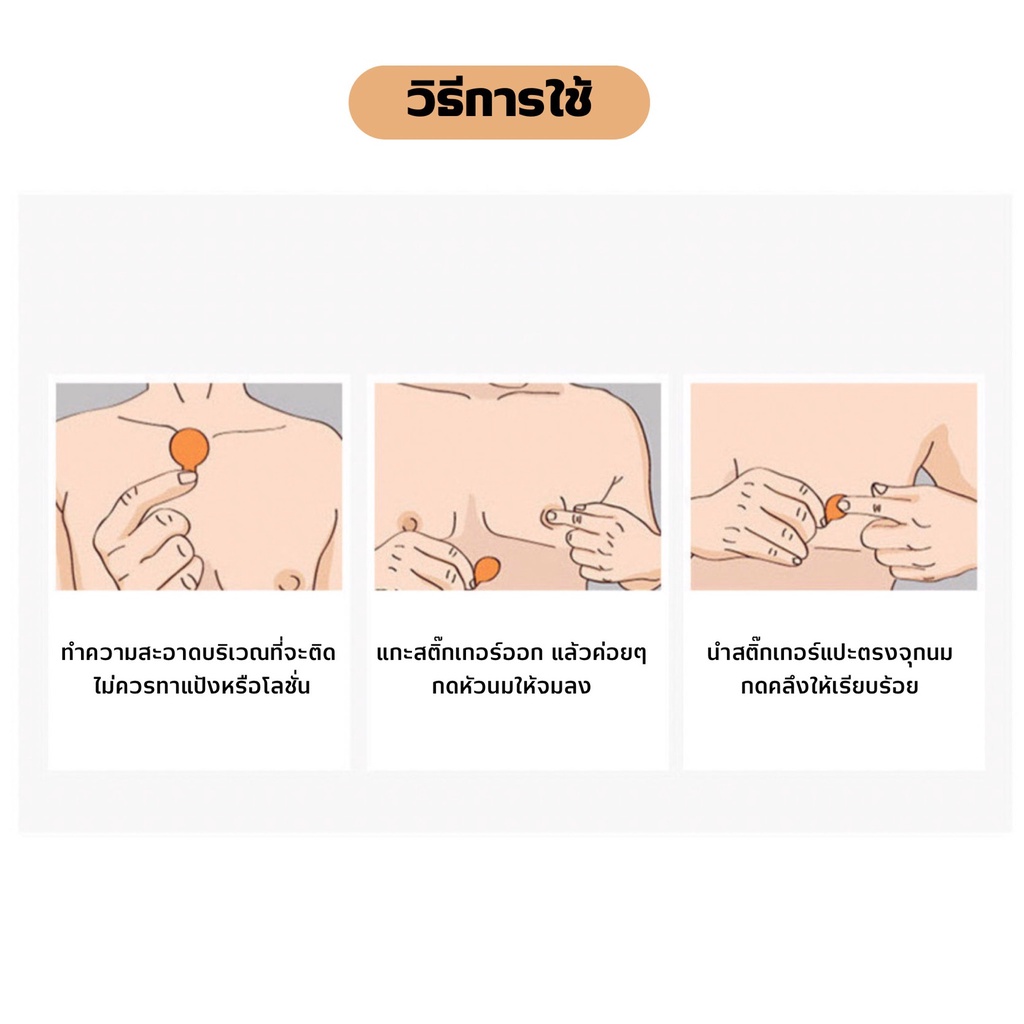 วิธีการใช้

ทำความสะอาดบริเวณที่จะติด
ไม่ควรทาแป้งหรือโลชั่น

แกะสติ๊กเกอร์ออก แล้วค่อยๆ
กดหัวนมให้จมลง

นำสติ๊กเกอร์แปะตรงจุกนม
กดคลึงให้เรียบร้อย