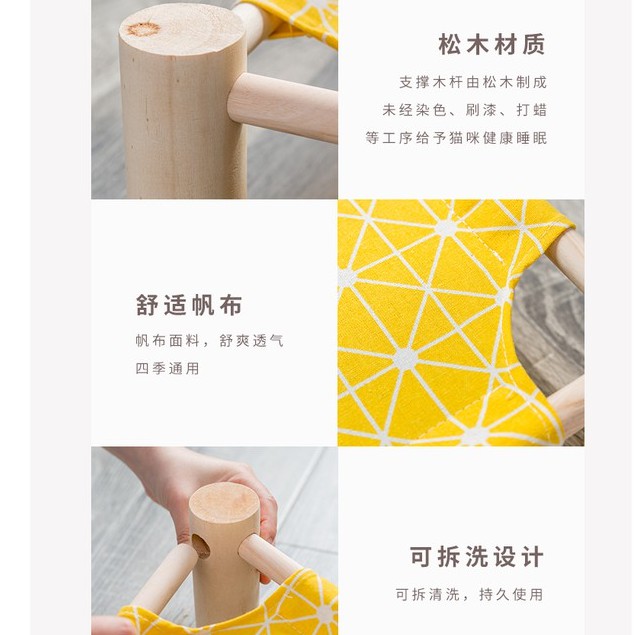 松木材质

支撑木杆由松木制成
未经染色、刷漆、打蜡
等工序给予猫咪健康睡眠

舒适帆布

帆布面料，舒爽透气
四季通用

可拆洗设计

可拆清洗，持久使用