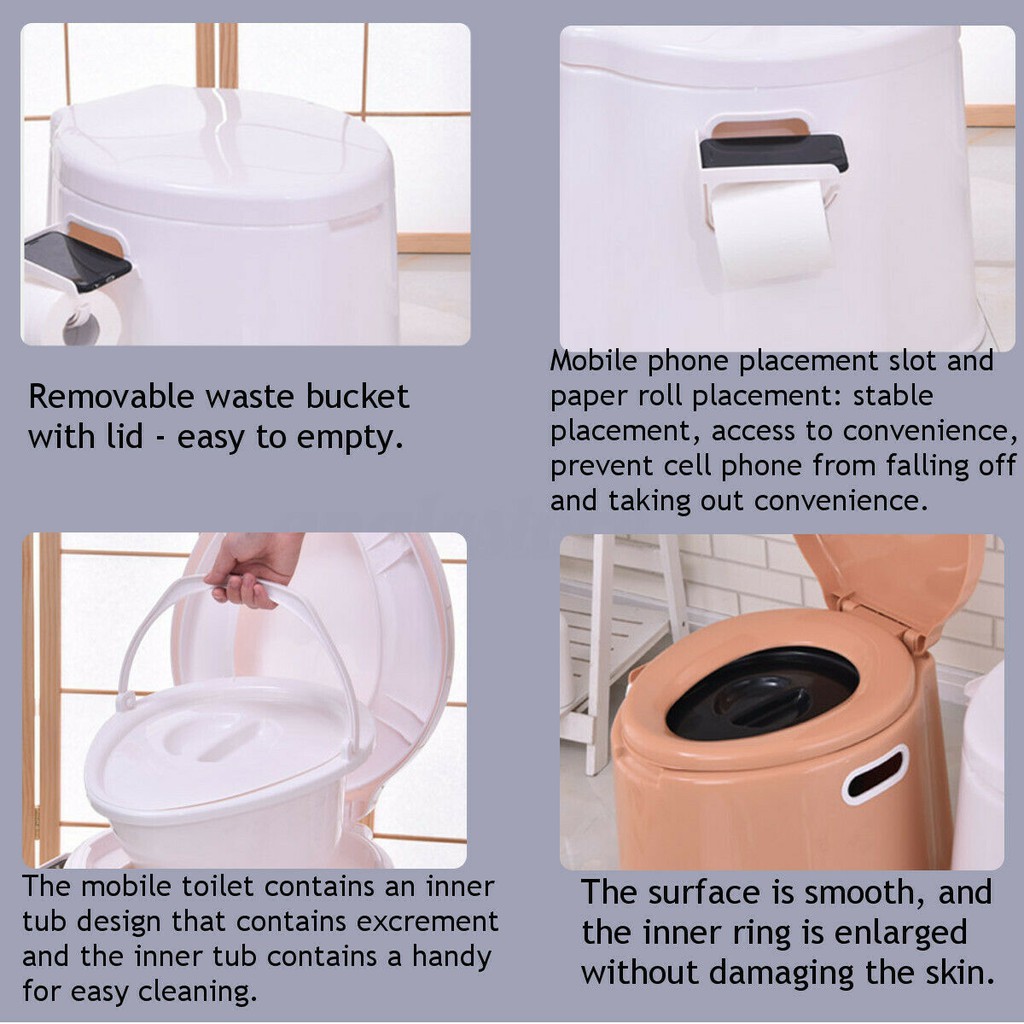 Removable waste bucket with lid - easy to empty.

Mobile phone placement slot and paper roll placement: stable placement, access to convenience, prevent cell phone from falling off and taking out convenience.

The mobile toilet contains an inner tub design that contains excrement and the inner tub contains a handy for easy cleaning.

The surface is smooth, and the inner ring is enlarged without damaging the skin.