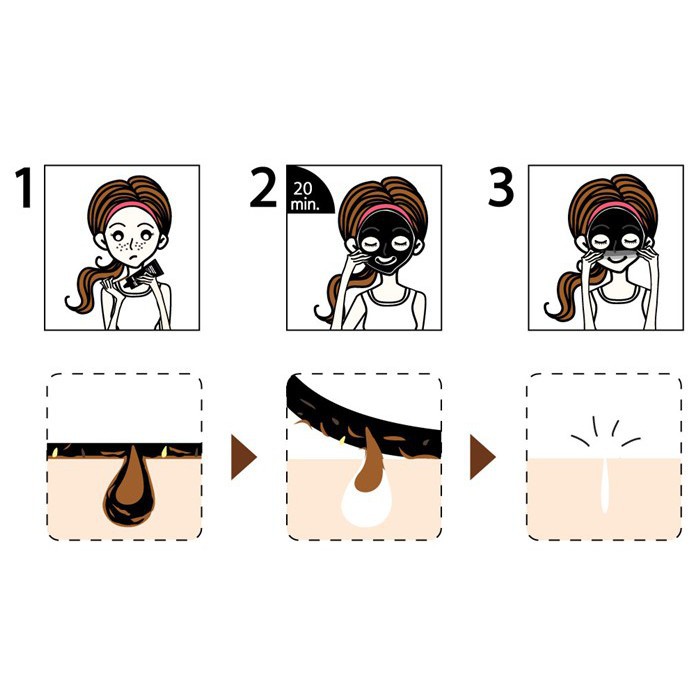 1

2

20 min.

3