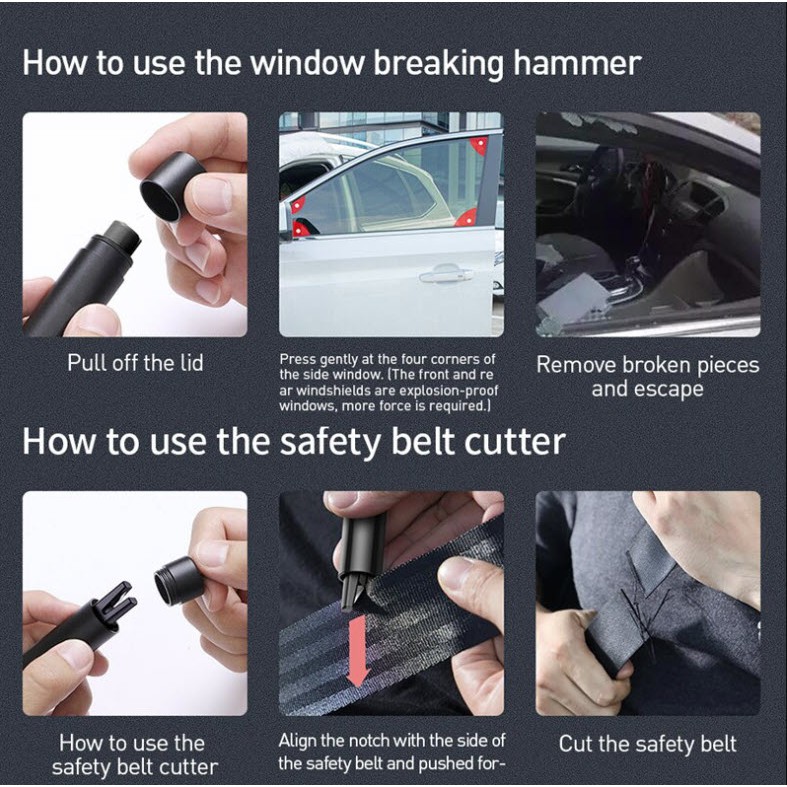 How to use the window breaking hammer

Pull off the lid

Press gently at the four corners of the side window. (The front and re ar windshields are explosion-proof windows, more force is required.)

Remove broken pieces and escape

How to use the safety belt cutter

How to use the safety belt cutter

Align the notch with the side of the safety belt and pushed for-

Cut the safety belt