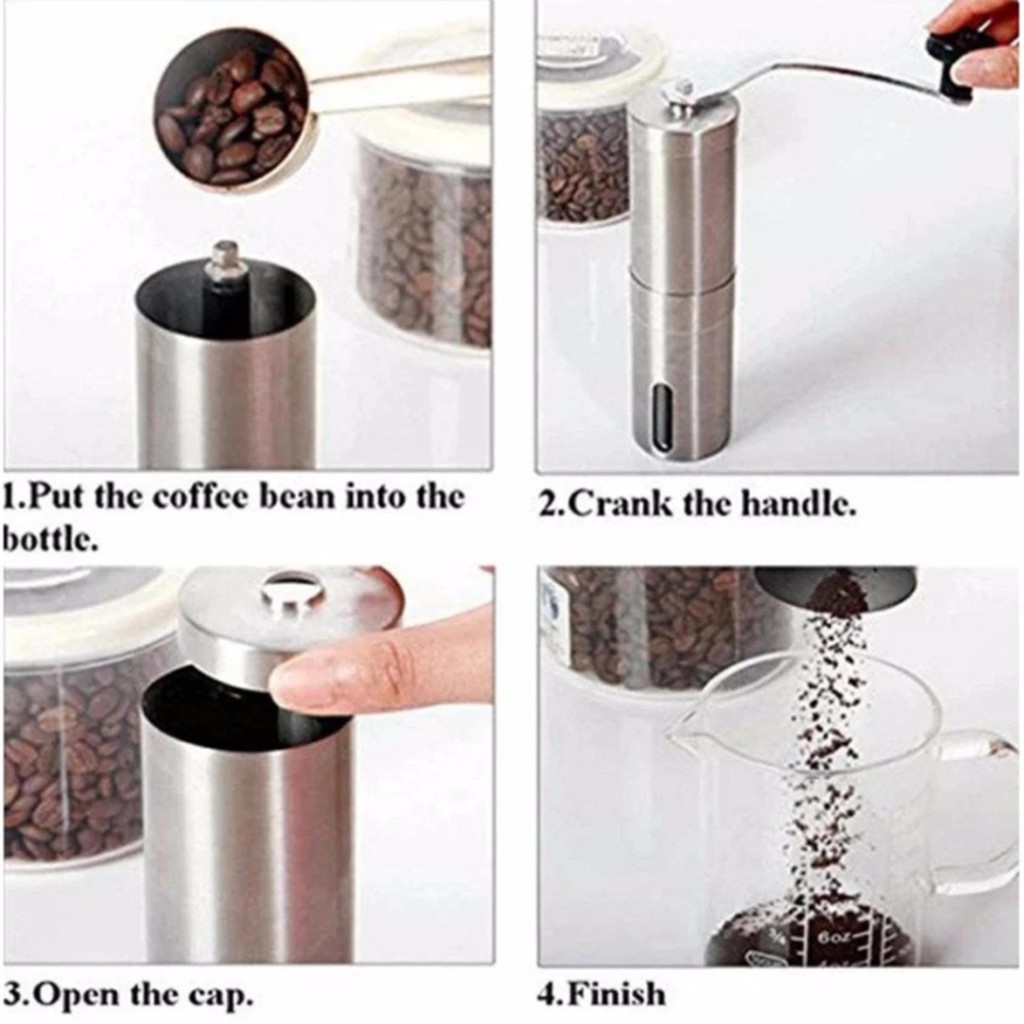 1.Put the coffee bean into the bottle.

2.Crank the handle.

3.Open the cap.

4.Finish

6oz