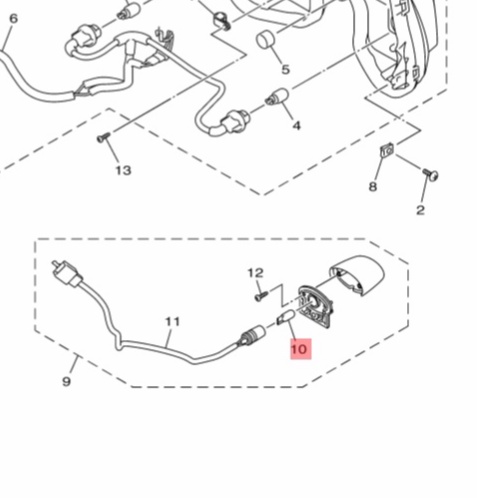 6
5
4
13
8
2
12
11
10
9