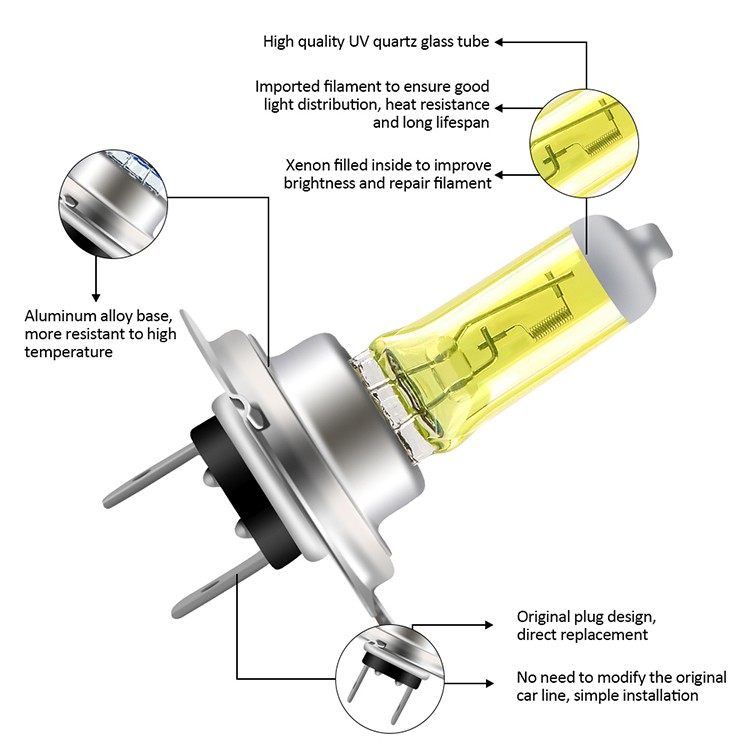 High quality UV quartz glass tube

Imported filament to ensure good light distribution, heat resistance and long lifespan

Xenon filled inside to improve brightness and repair filament

Aluminum alloy base, more resistant to high temperature

Original plug design, direct replacement

No need to modify the original car line, simple installation