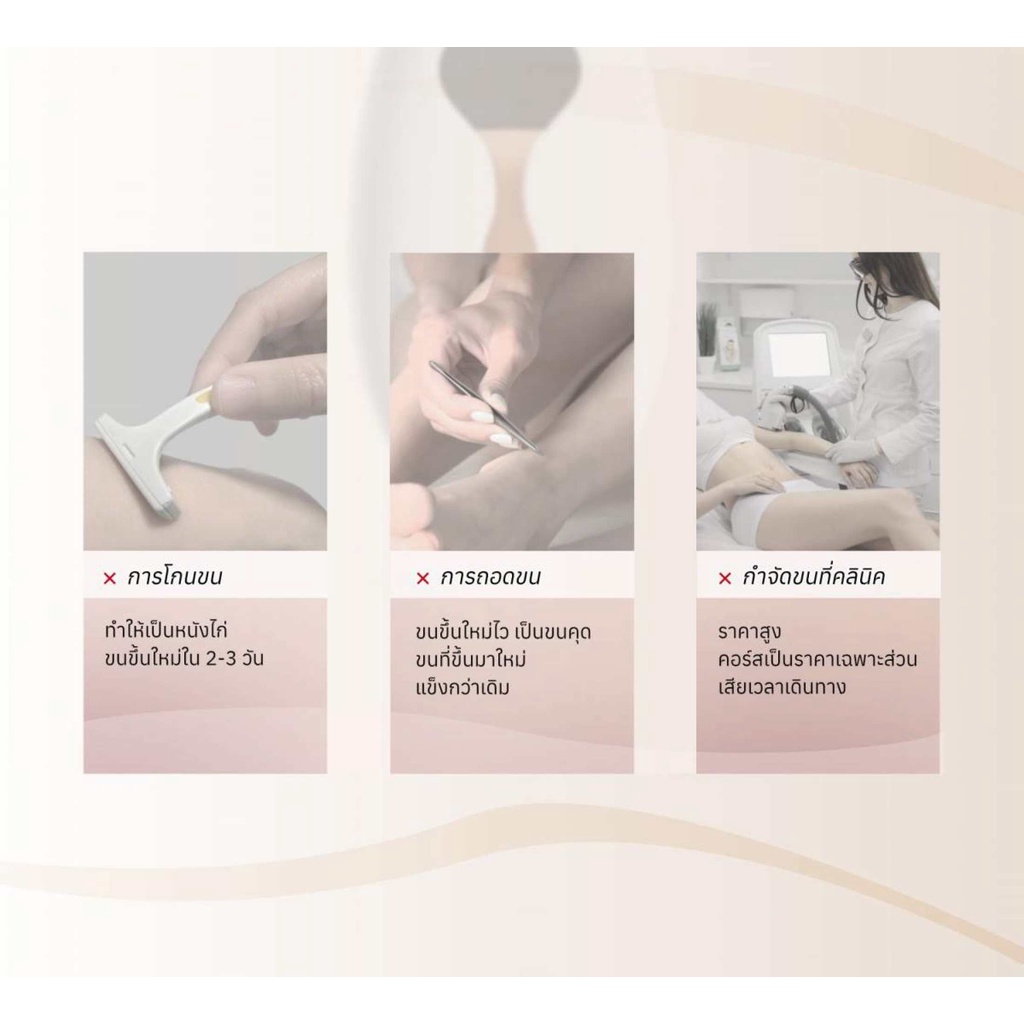 × การโกนขน

ทำให้เป็นหนังไก่
ขนขึ้นใหม่ใน 2-3 วัน

× การถอดขน

ขนขึ้นใหม่ไว เป็นขนคุด
ขนที่ขึ้นมาใหม่
แข็งกว่าเดิม

× กำจัดขนที่คลินิค

ราคาสูง
คอร์สเป็นราคาเฉพาะส่วน
เสียเวลาเดินทาง