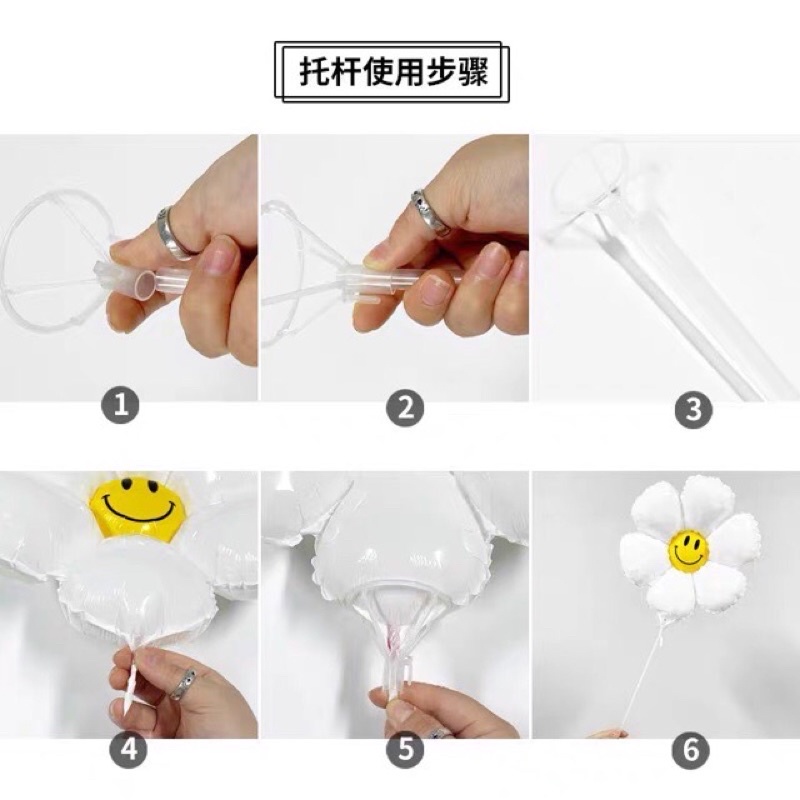 托杆使用步骤

1

2

3

4

5

6