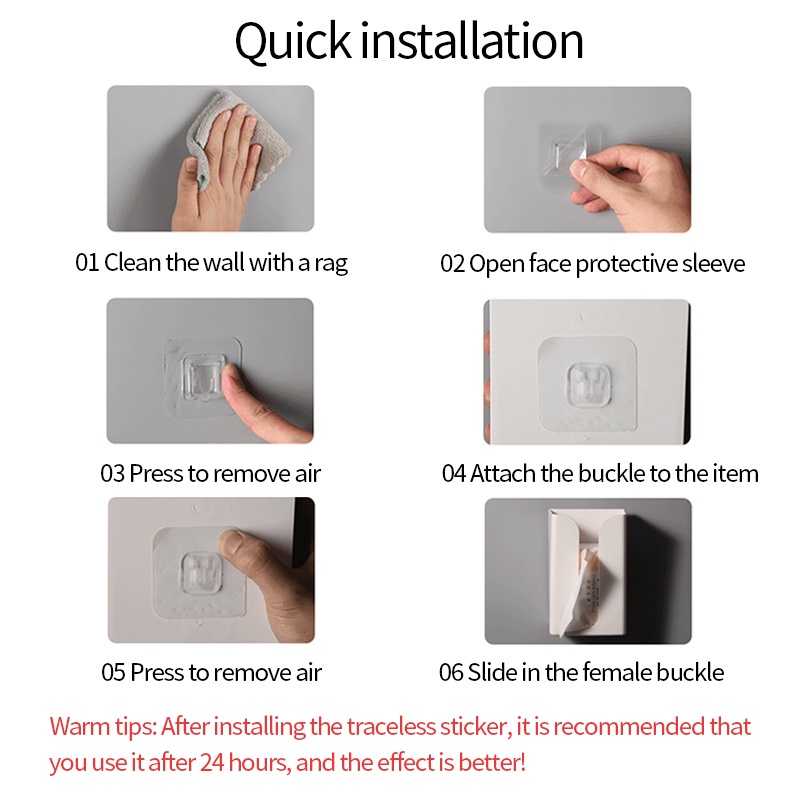 Quick installation

01 Clean the wall with a rag

02 Open face protective sleeve

03 Press to remove air

04 Attach the buckle to the item

05 Press to remove air

06 Slide in the female buckle

Warm tips: After installing the traceless sticker, it is recommended that you use it after 24 hours, and the effect is better!