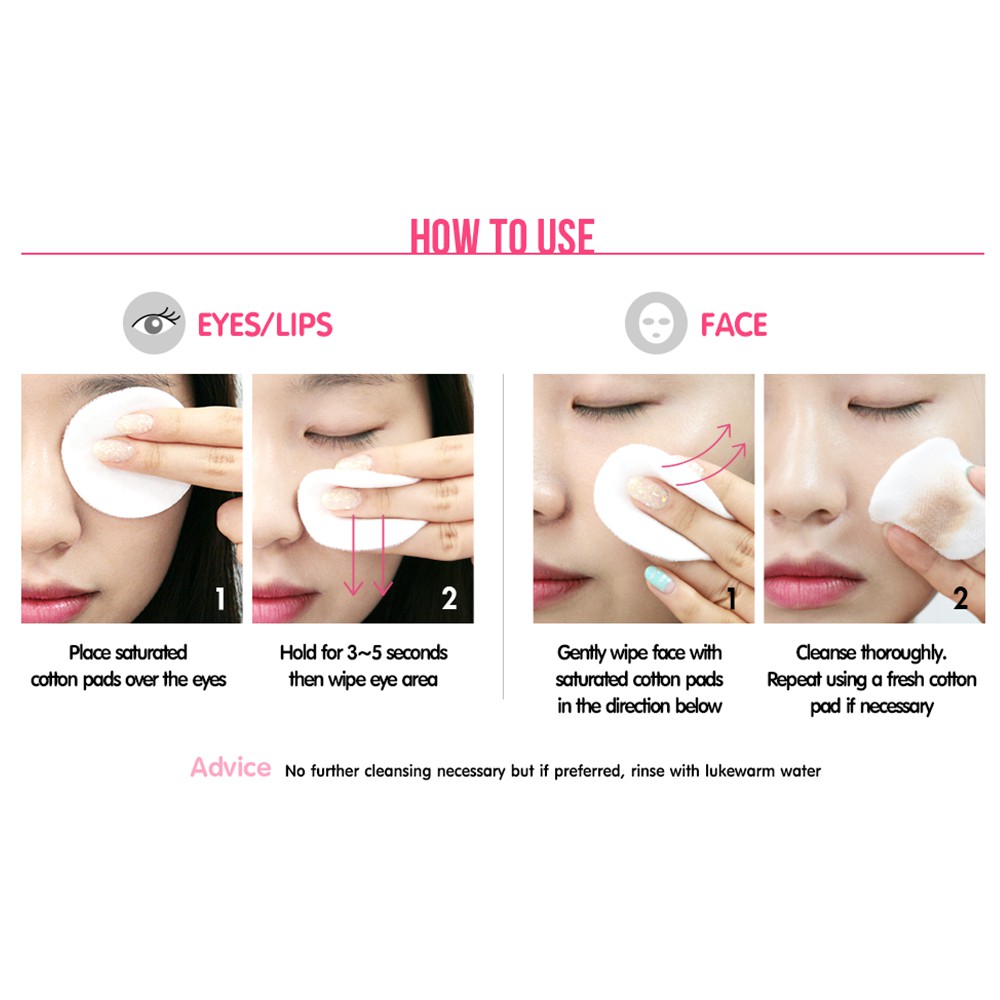 HOW TO USE

EYES/LIPS

1

Place saturated cotton pads over the eyes

2

Hold for 3~5 seconds then wipe eye area

FACE

1

Gently wipe face with saturated cotton pads in the direction below

2

Cleanse thoroughly. Repeat using a fresh cotton pad if necessary

Advice No further cleansing necessary but if preferred, rinse with lukewarm water