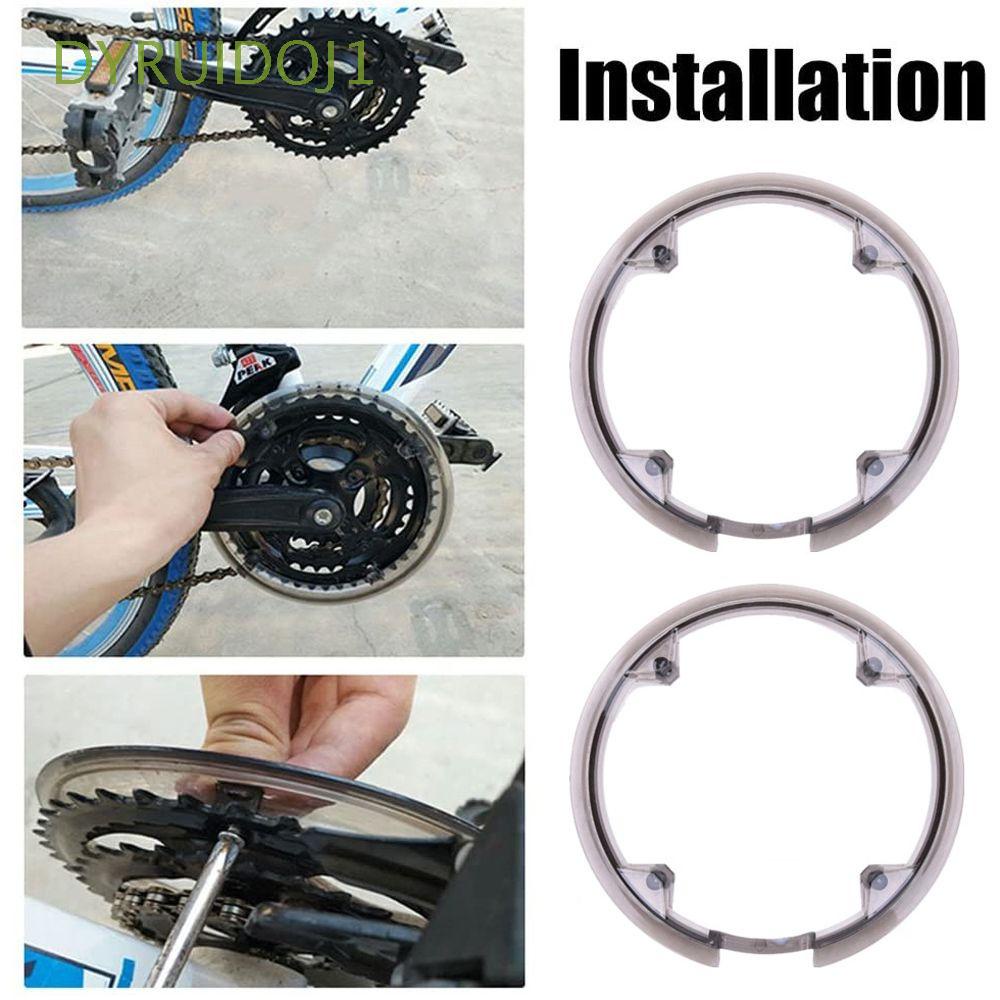 DYRUIDOJ1
Installation
PEAK