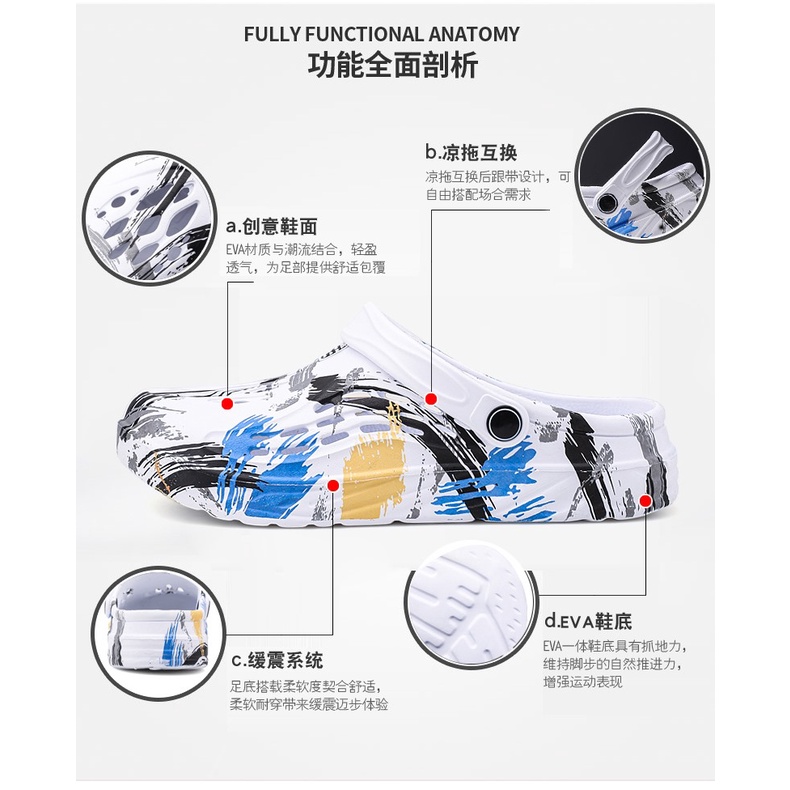 FULLY FUNCTIONAL ANATOMY
功能全面剖析

b.凉拖互换
凉拖互换后跟带设计，可自由搭配场合需求

a.创意鞋面
EVA材质与潮流结合，轻盈透气，为足部提供舒适包覆

d.EVA鞋底
EVA一体鞋底具有抓地力，维持脚步的自然推进力，增强运动表现

c.缓震系统
足底搭载柔软度契合舒适，柔软耐穿带来缓震迈步体验