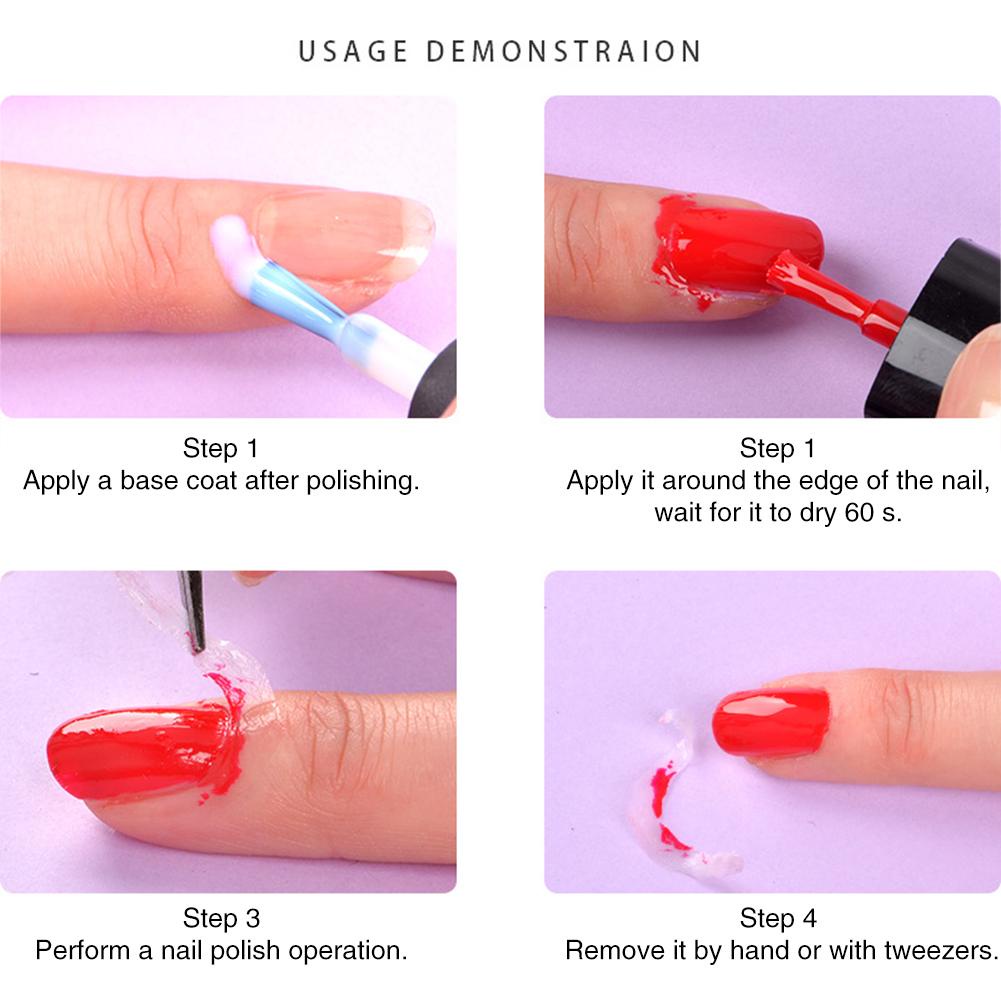 USAGE DEMONSTRAION

Step 1
Apply a base coat after polishing.

Step 1
Apply it around the edge of the nail, wait for it to dry 60 s.

Step 3
Perform a nail polish operation.

Step 4
Remove it by hand or with tweezers.