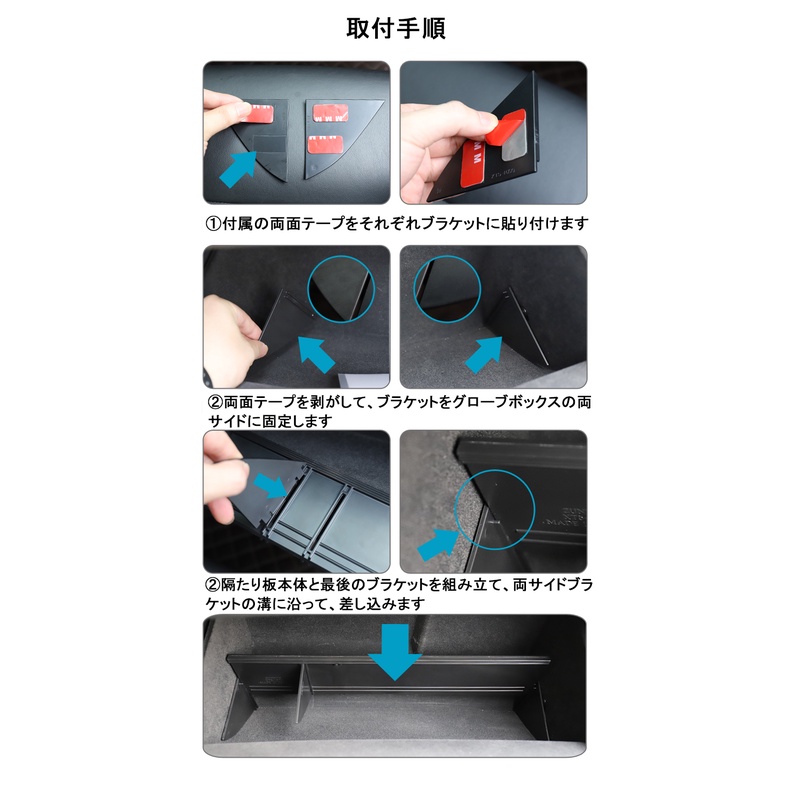 取付手順

①付属の両面テープをそれぞれブラケットに貼り付けます

②両面テープを剥がして、ブラケットをグローブボックスの両サイドに固定します

②隔たり板本体と最後のブラケットを組み立て、両サイドブラケットの溝に沿って、差し込みます