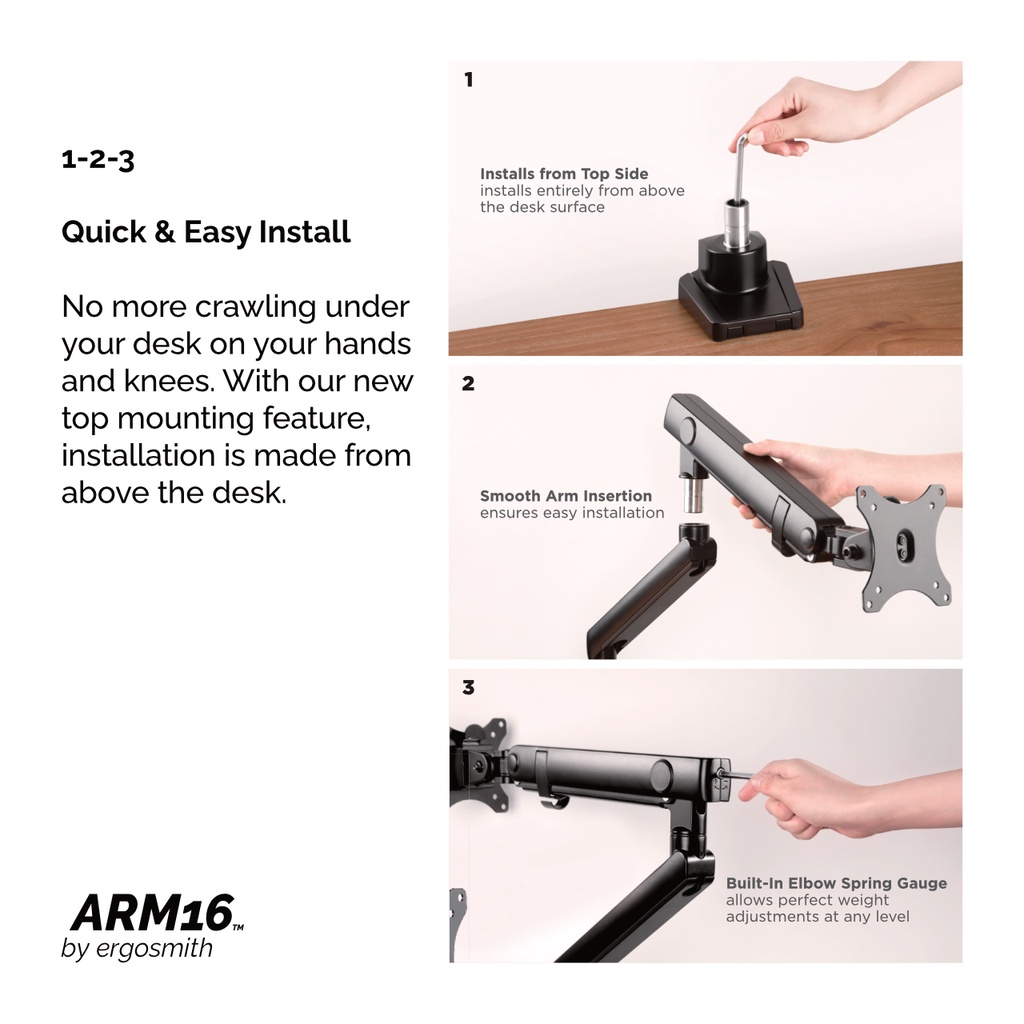 1-2-3

Quick & Easy Install

No more crawling under your desk on your hands and knees. With our new top mounting feature, installation is made from above the desk.

ARM16™
by ergosmith

1

Installs from Top Side
installs entirely from above the desk surface

2

Smooth Arm Insertion
ensures easy installation

3

Built-In Elbow Spring Gauge
allows perfect weight adjustments at any level