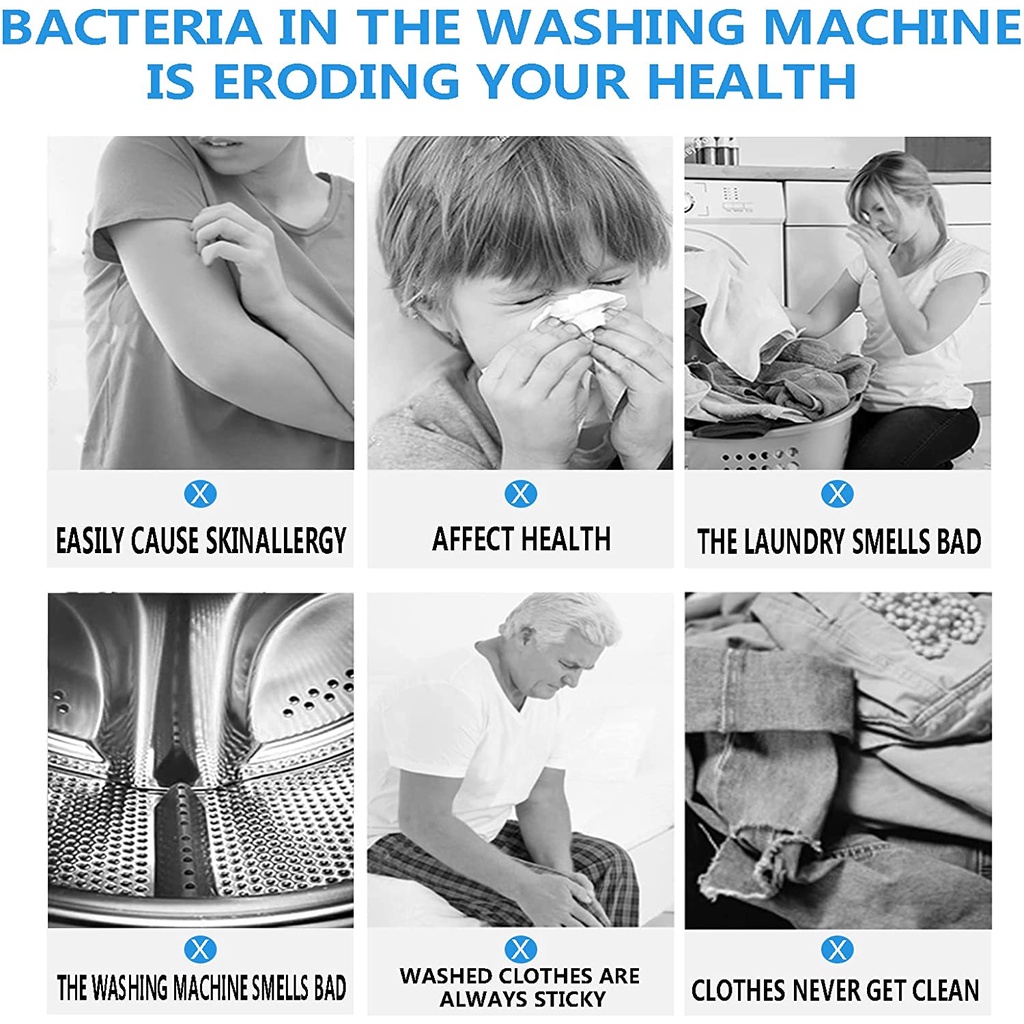 BACTERIA IN THE WASHING MACHINE IS ERODING YOUR HEALTH

X
EASILY CAUSE SKINALLERGY

X
AFFECT HEALTH

X
THE LAUNDRY SMELLS BAD

X
THE WASHING MACHINE SMELLS BAD

X
WASHED CLOTHES ARE ALWAYS STICKY

X
CLOTHES NEVER GET CLEAN